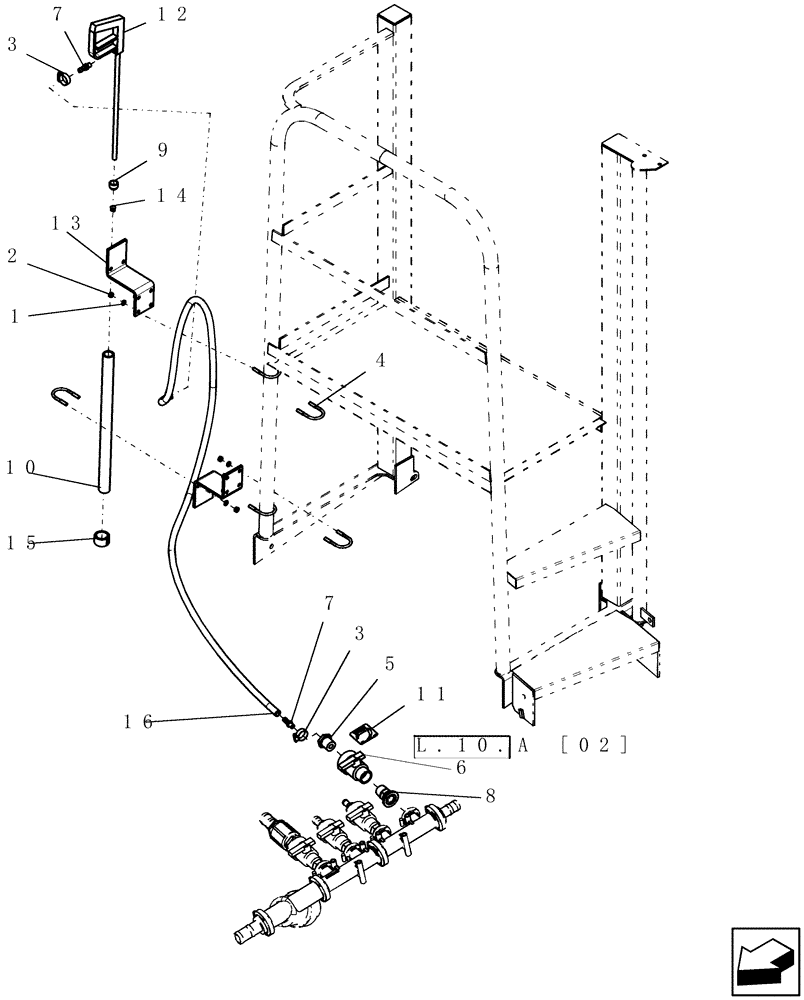 7
12
3
9
14
13
2
1
4
10
15
7
3
5
11
16
L.10.A [02]
6
8