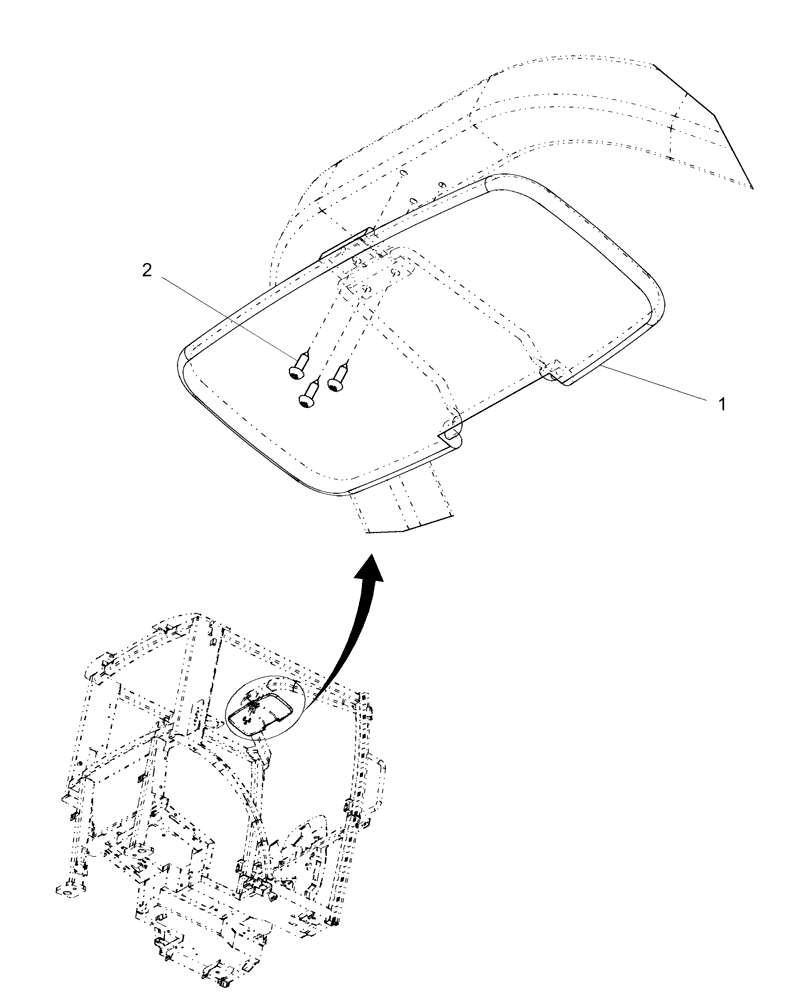 2
1