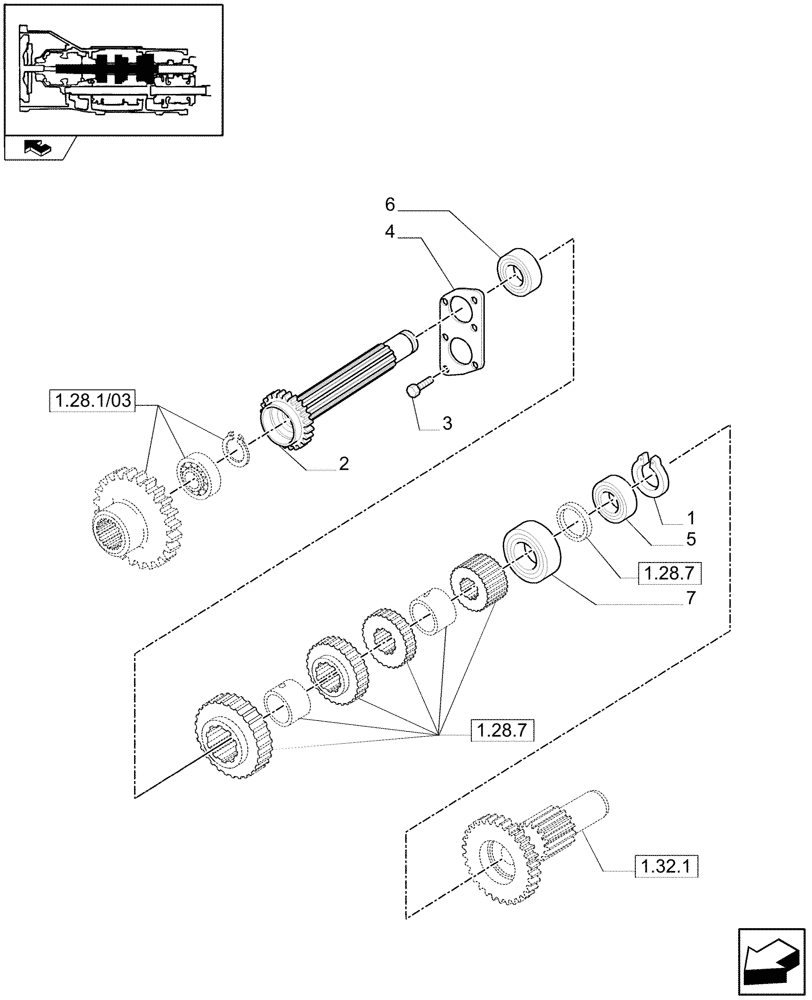 6
4
1.28.1/03
3
2
1
5
1.28.7
7
1.28.7
1.32.1