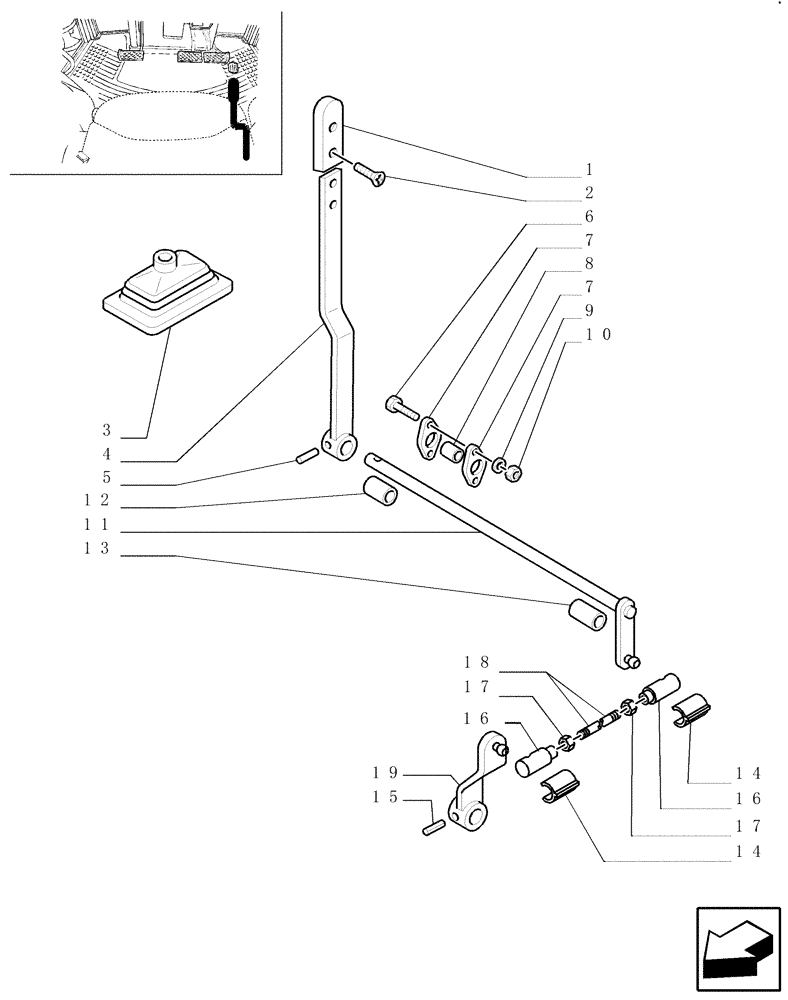 1
2
6
7
8
7
9
10
3
4
5
12
11
13
18
17
16
19
15
14
16
17
14