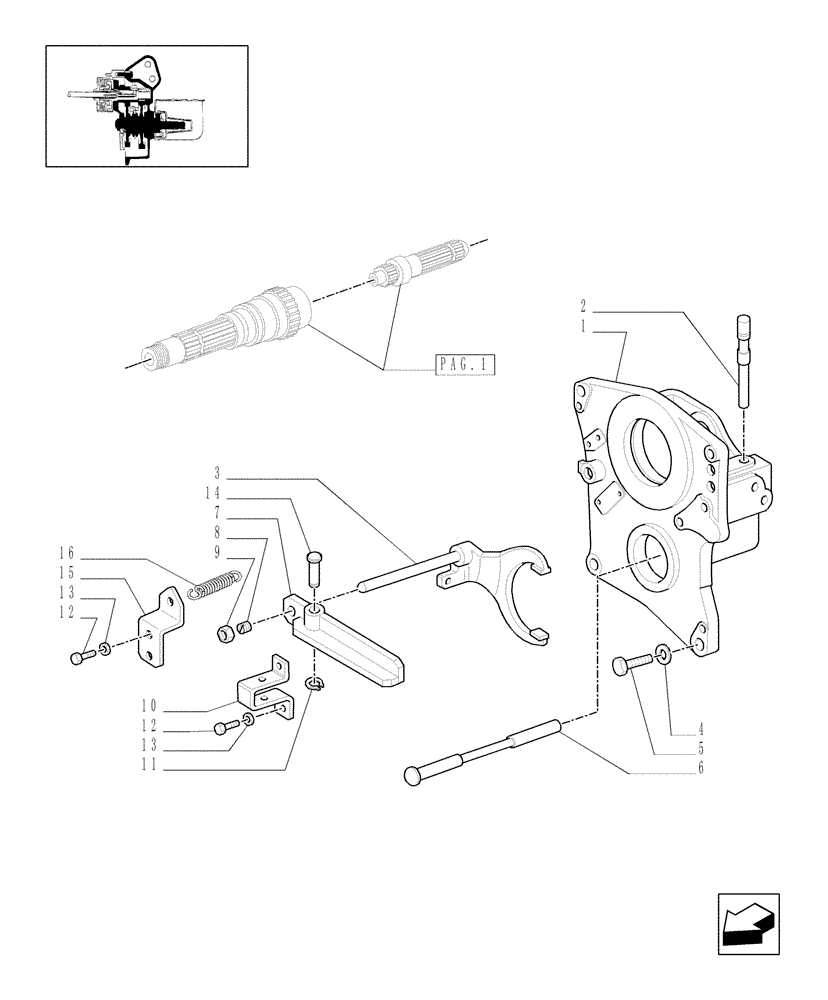 PAG. 1
2
1
3
14
7
8
9
16
15
13
12
10
12
13
11
4
5
6