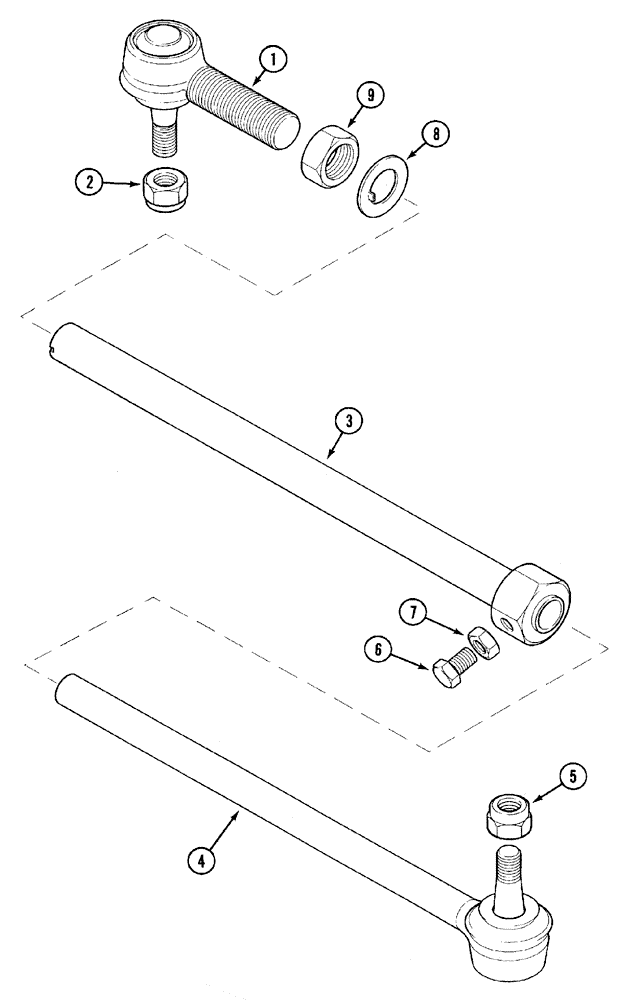 1
9
8
2
3
7
6
5
4