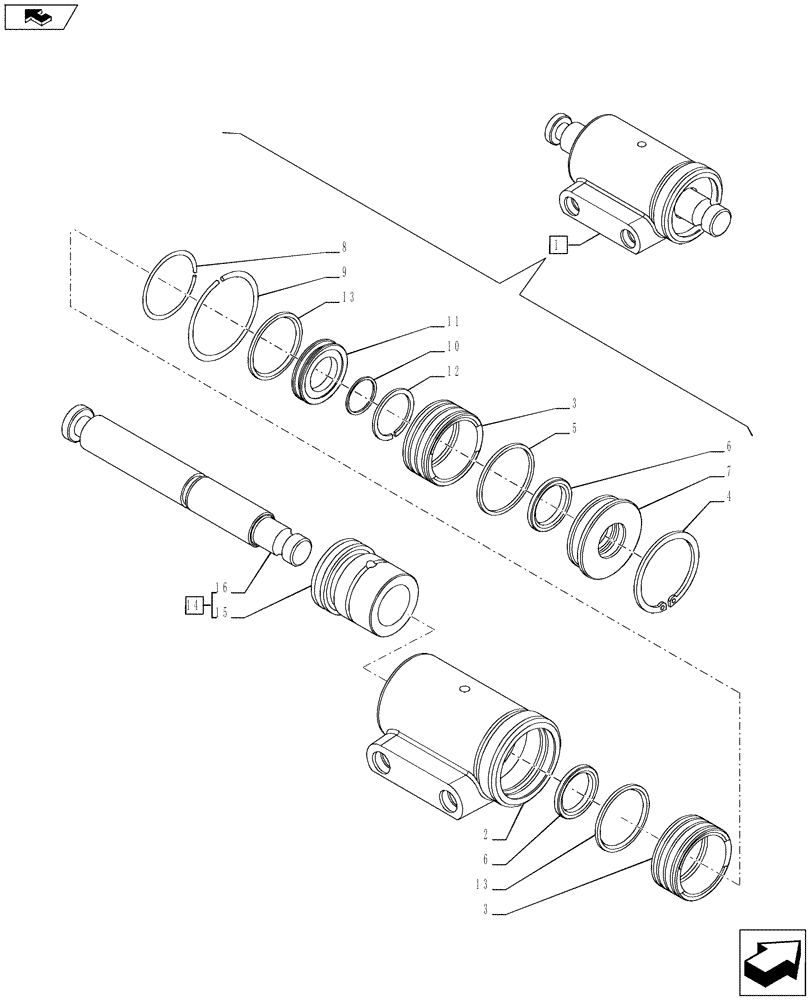 1
8
9
13
11
10
12
3
5
6
7
4
16
14
15
2
6
13
3