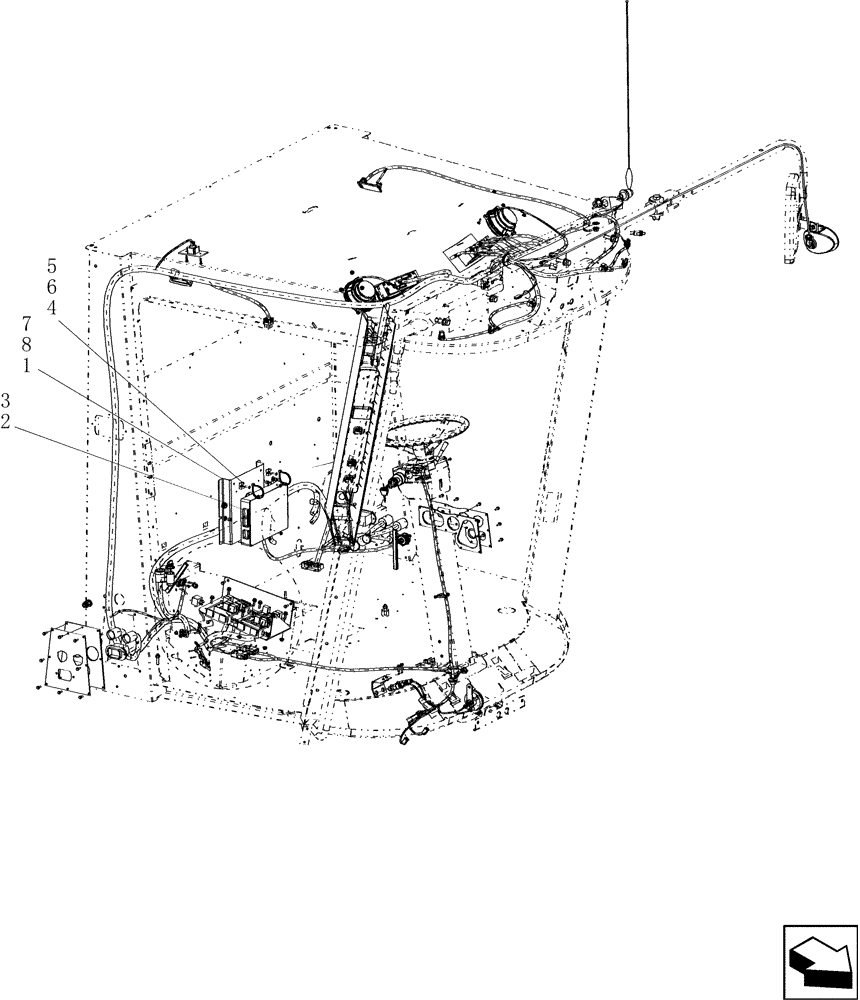 5
6
4
7
8
1
3
2