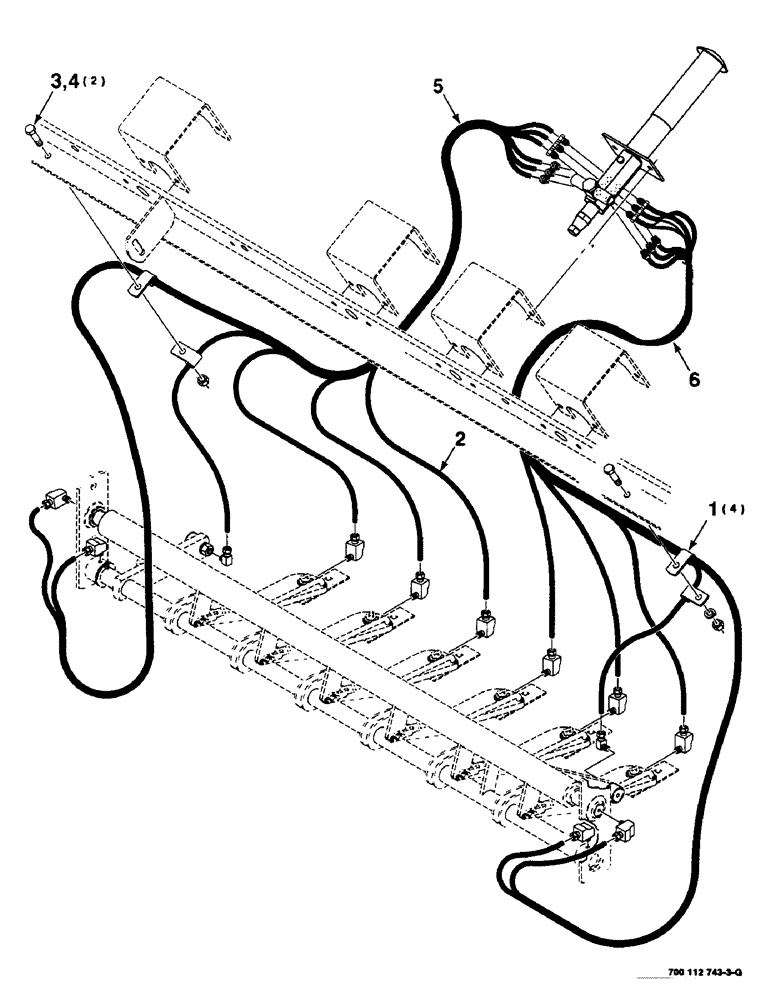 3,4 (2)
5
6
2
1 (4)
700 112 743-3-G