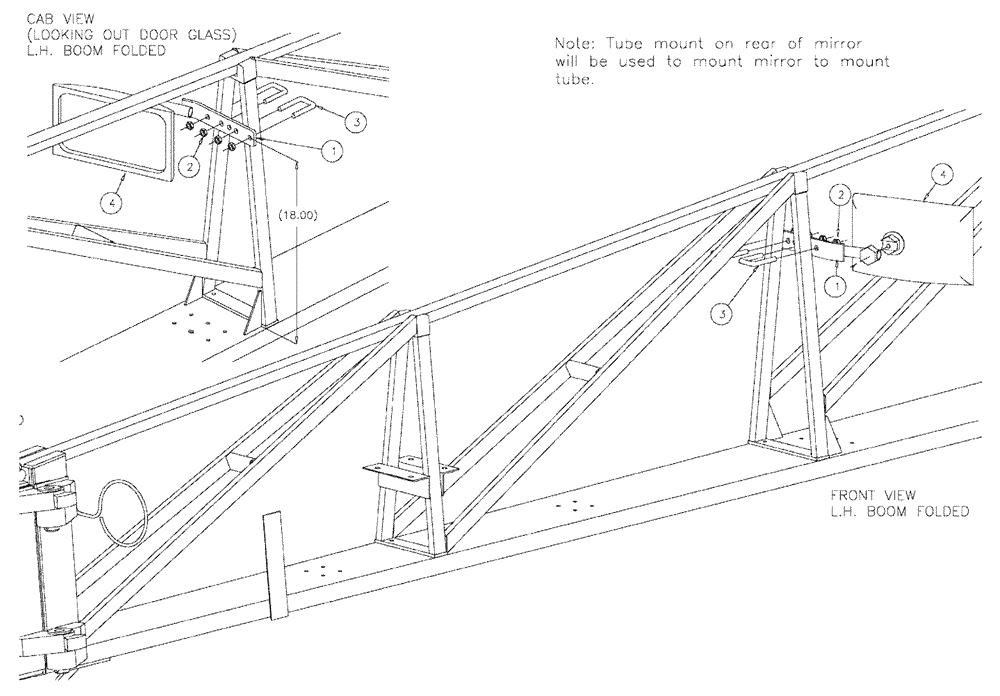 CAB VIEW
(LOOKING OUT DOOR GLASS)
L.H. BOOM FOLDED

Note: Tube mount on rear of mirror will be used to mount mirror to mount tube.

3

1

2

4

(18.00)

4

2

1

3

FRONT VIEW
L.H. BOOM FOLDED