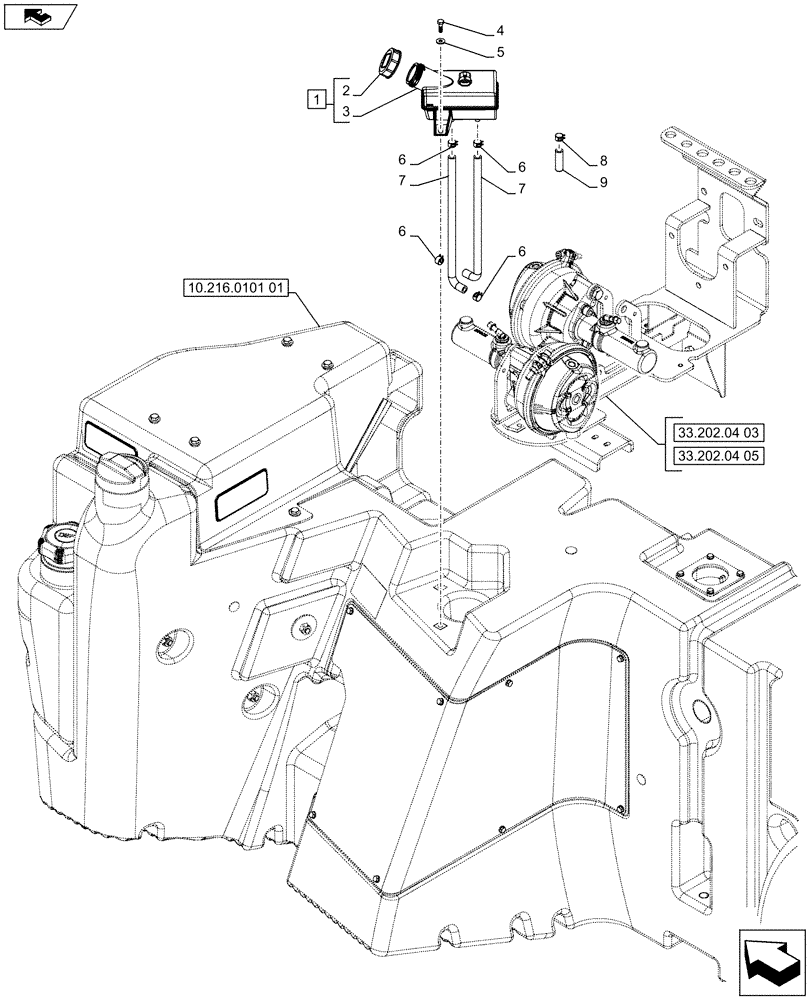 4
5
1
2
3
6
6
7
7
8
9
6
6
10.216.0101 01
33.202.04 03
33.202.04 05