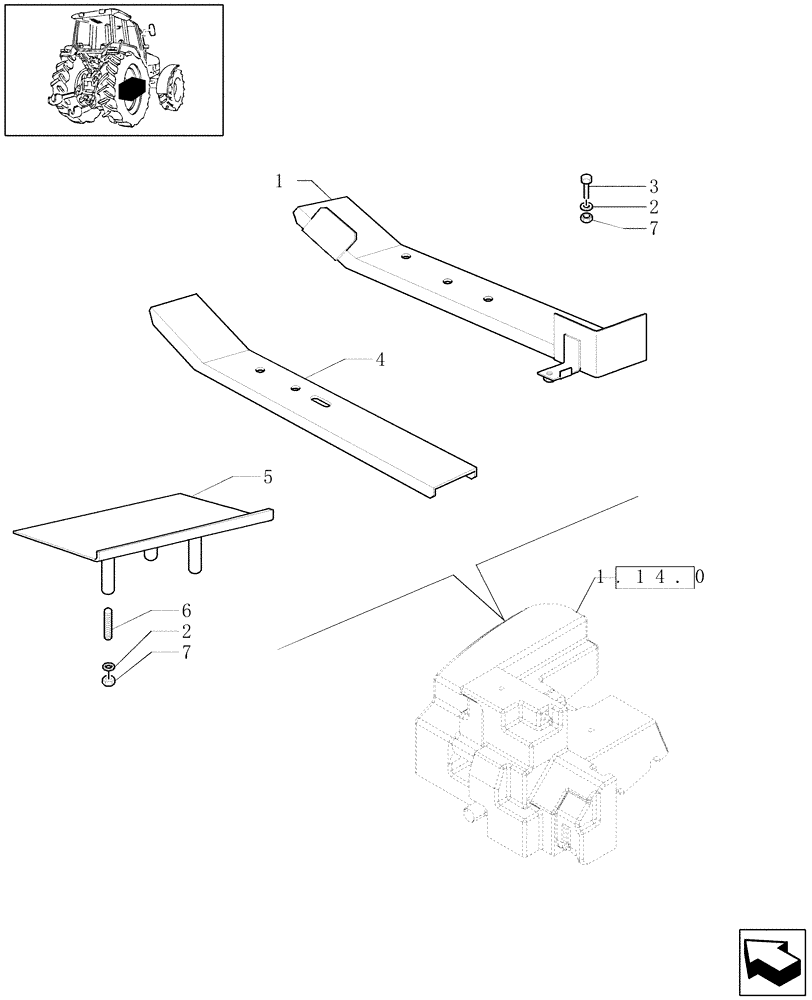 1
3
2
7
4
5
6
2
7
1.14.0