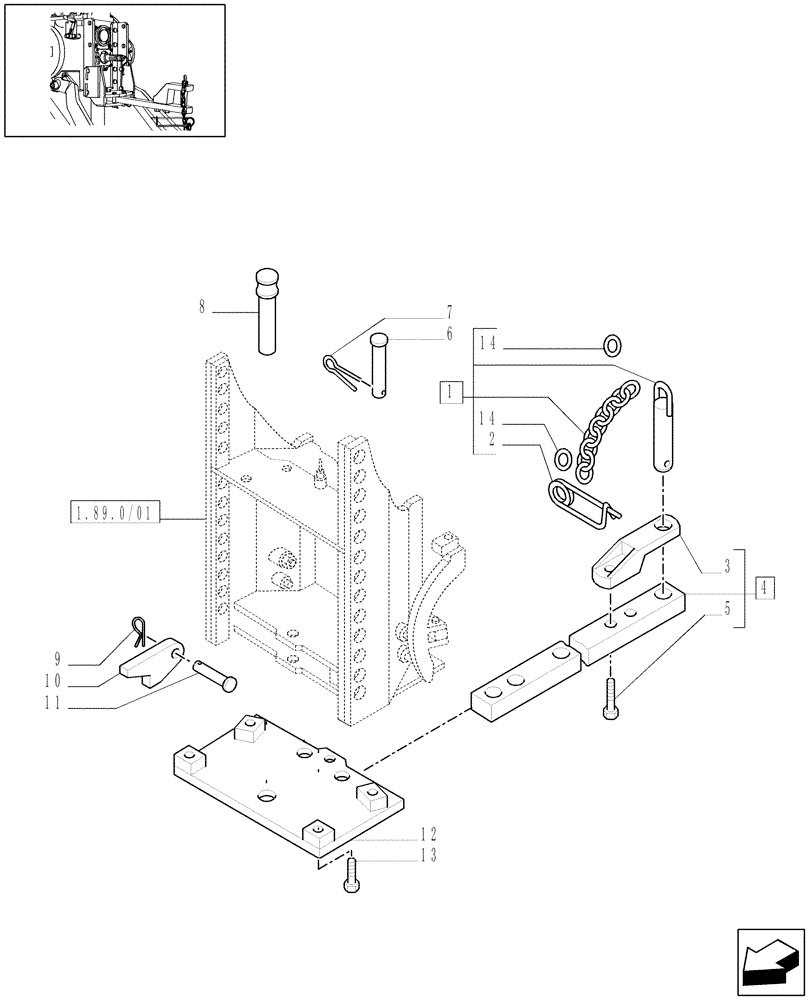 8
7
6
14
1
14
2
1.89.0/01
3
4
5
9
10
11
12
13