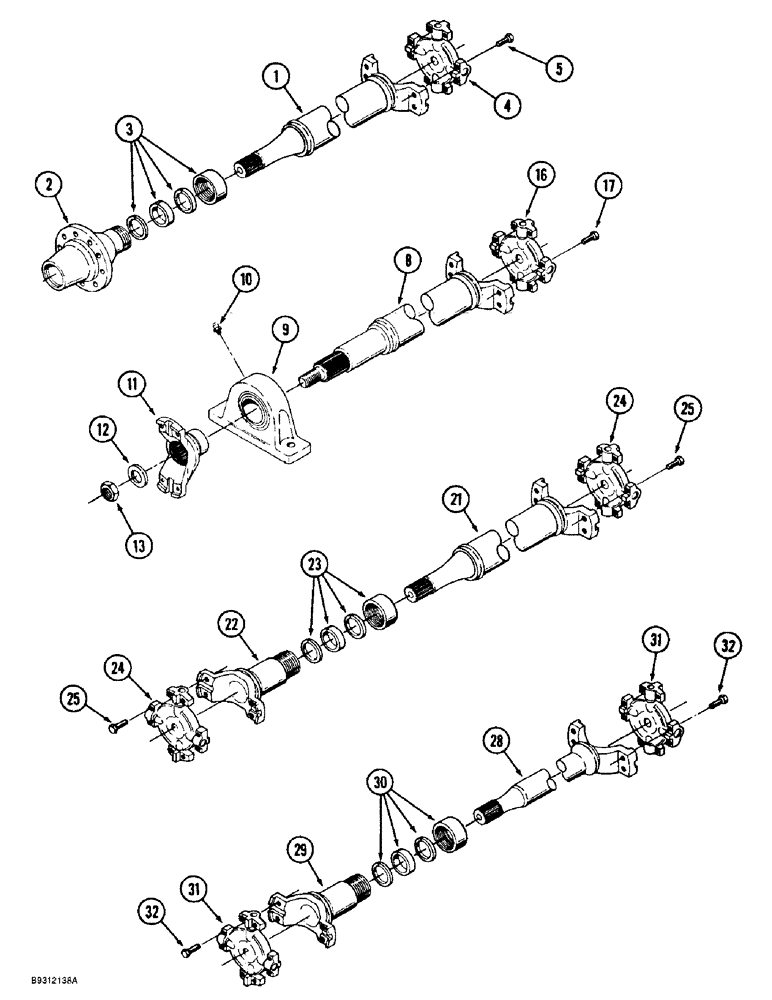 1
5
4
3
2
16
17
8
10
9
11
12
13
24
25
21
23
22
24
25
31
32
28
30
29
31
32
B9312138A