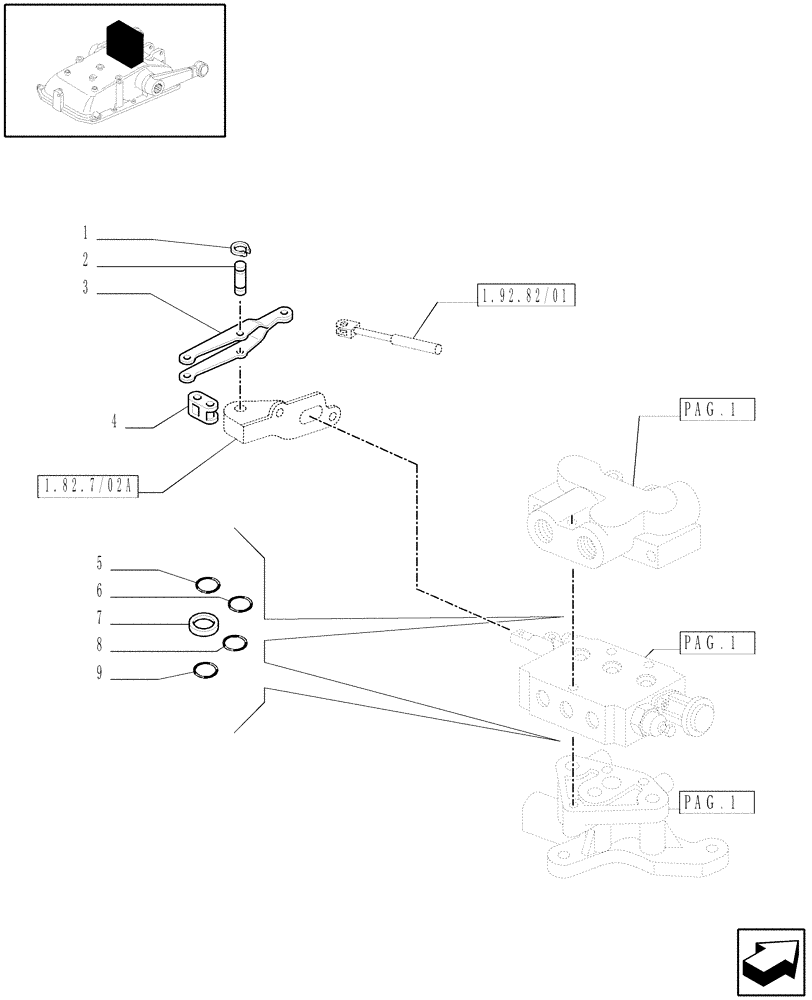 1
2
3
1.92.82/01
4
1.82.7/02A
PAG.1
5
6
7
8
9
PAG.1
PAG.1