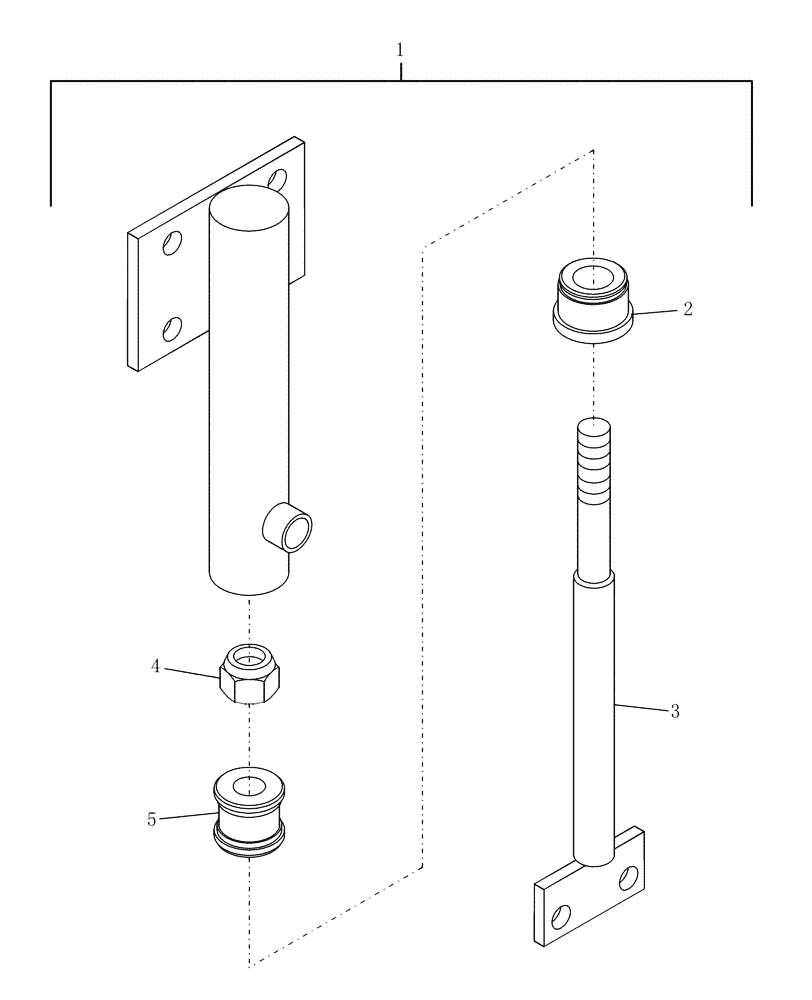 1
2
4
3
5