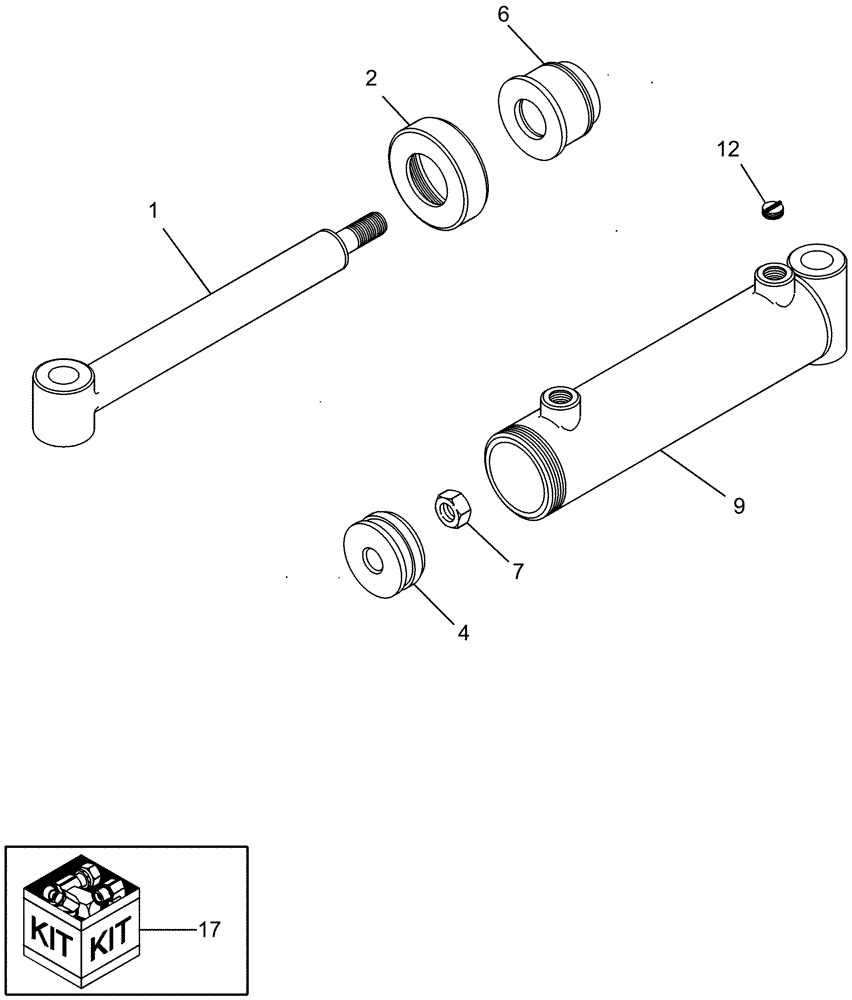 6
2
12
1
9
7
4
KIT KIT
17