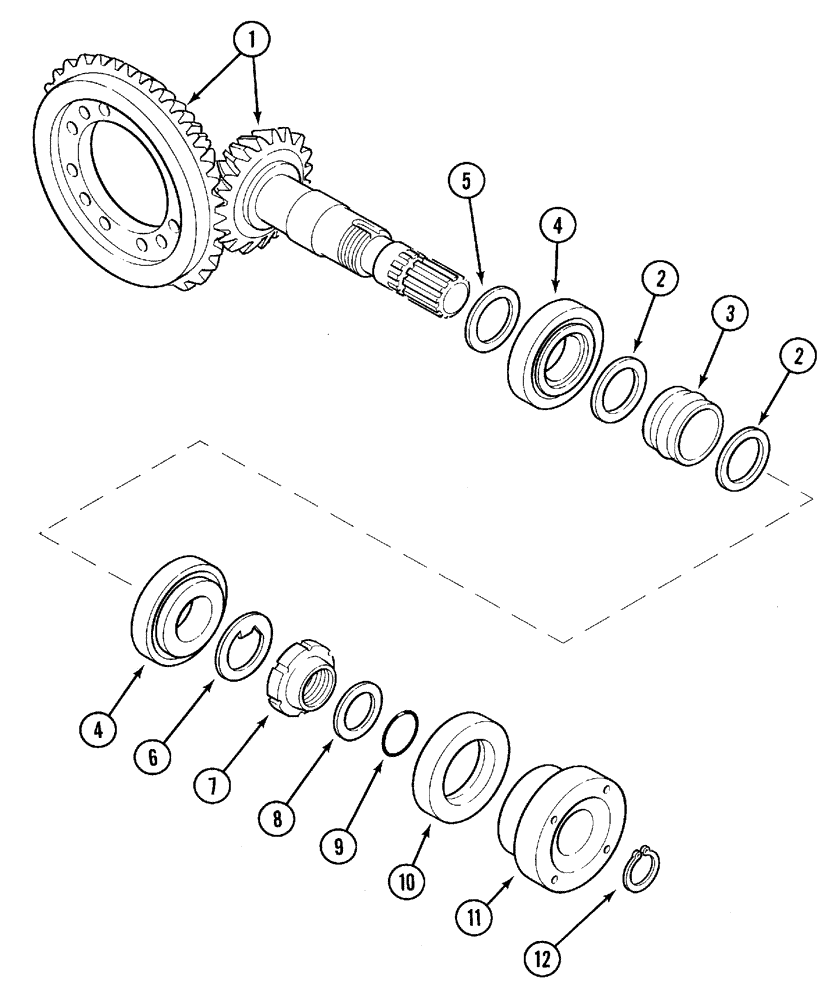 1
5
4
2
3
2
4
6
7
8
9
10
11
12