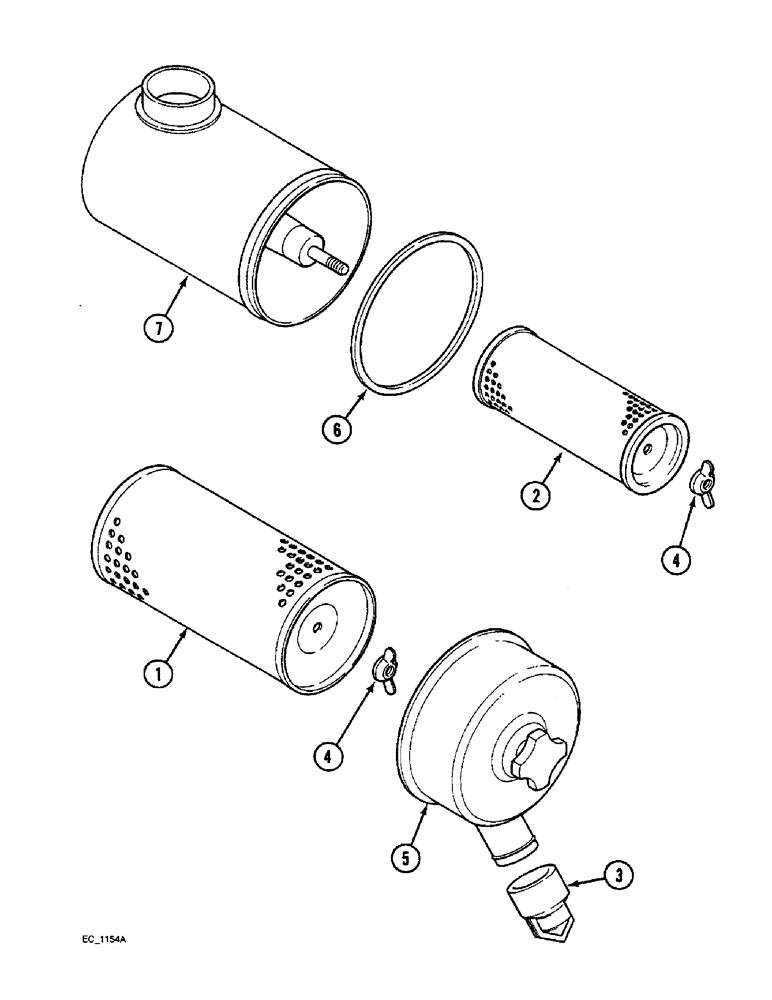 7
6
2
4
1
4
5
3
EC_1154A