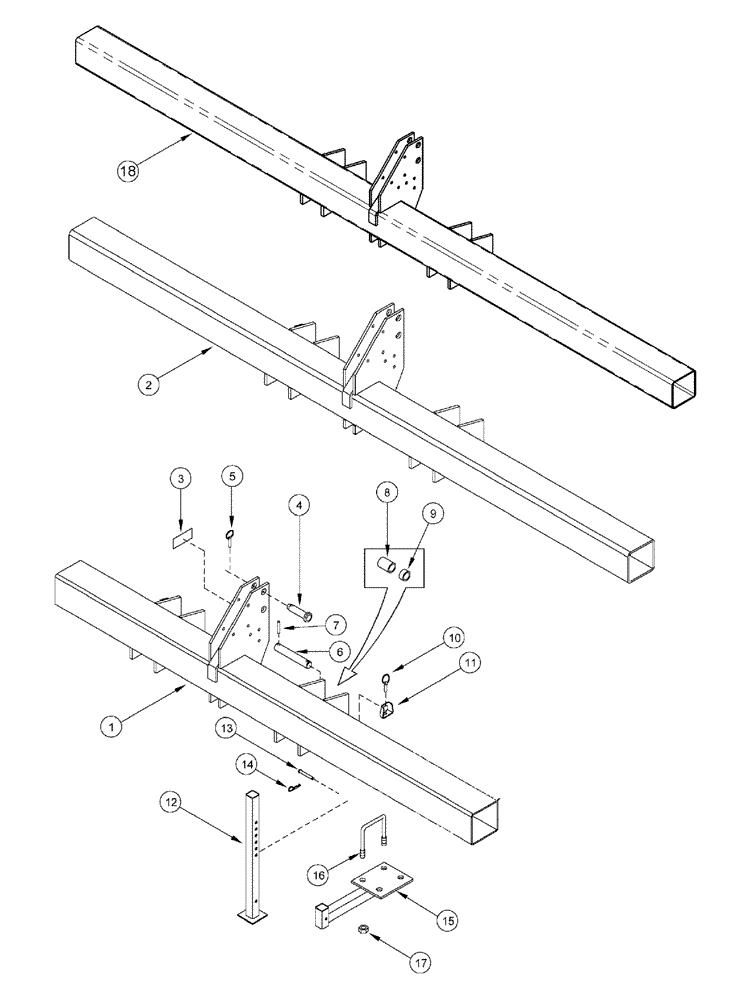 18
2
3
5
4
8
9
7
6
10
11
1
13
14
12
16
15
17