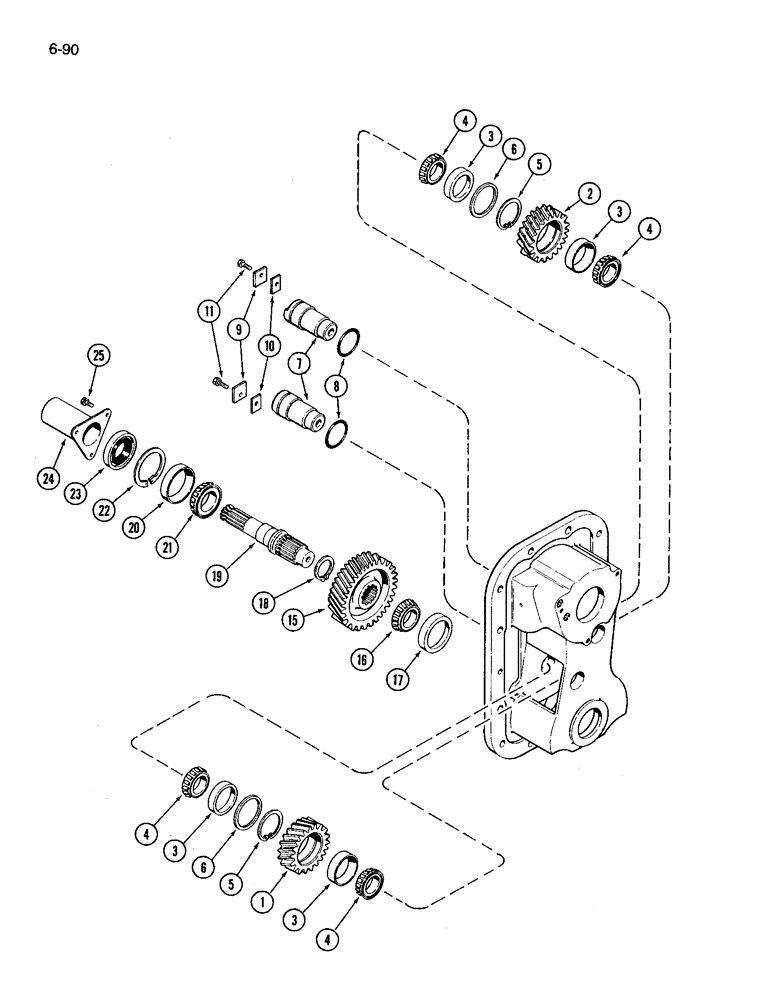 6-90

4
3
6
5
2
3
4
11
9
10
7
8
25
24
23
22
20
21
19
18
15
16
17
4
3
6
5
1
3
4