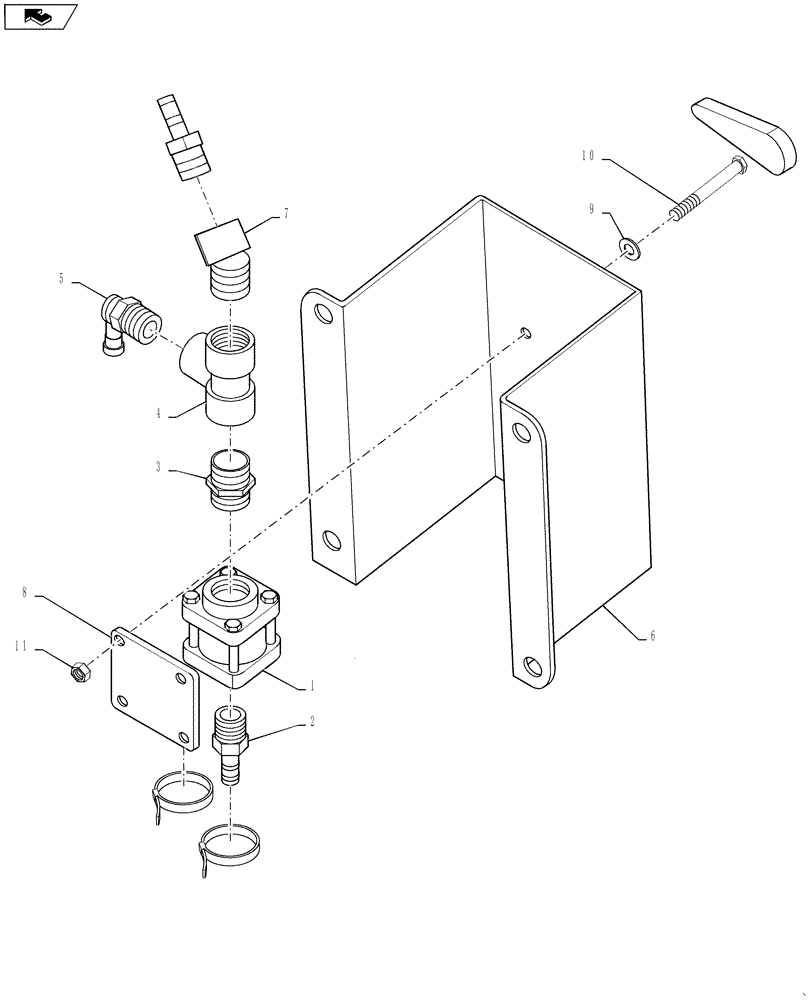 10
9
7
5
4
3
8
11
1
2
6