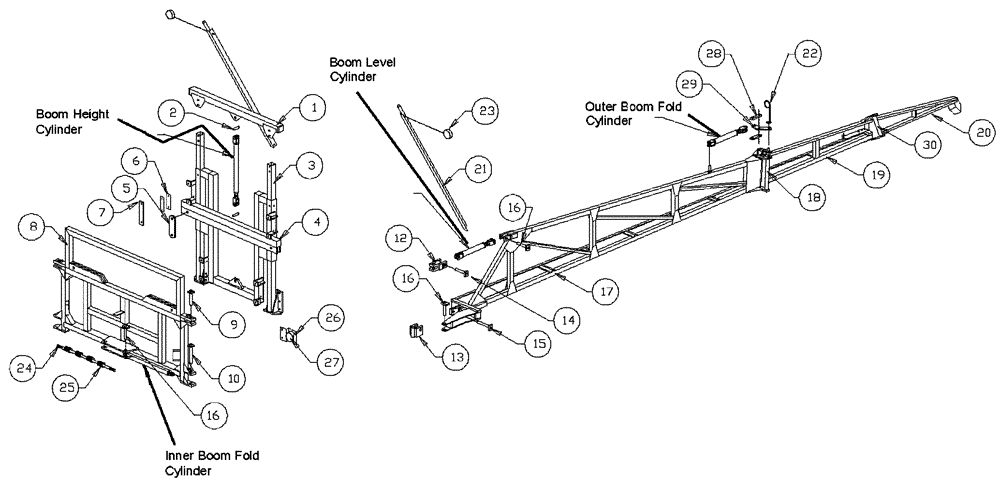 Boom Height Cylinder

Boom Level Cylinder

Outer Boom Fold Cylinder

Inner Boom Fold Cylinder

1
2
3
4
5
6
7
8
9
10
12
13
14
15
16
16
16
17
18
19
20
21
22
23
24
25
26
27
28
29
30