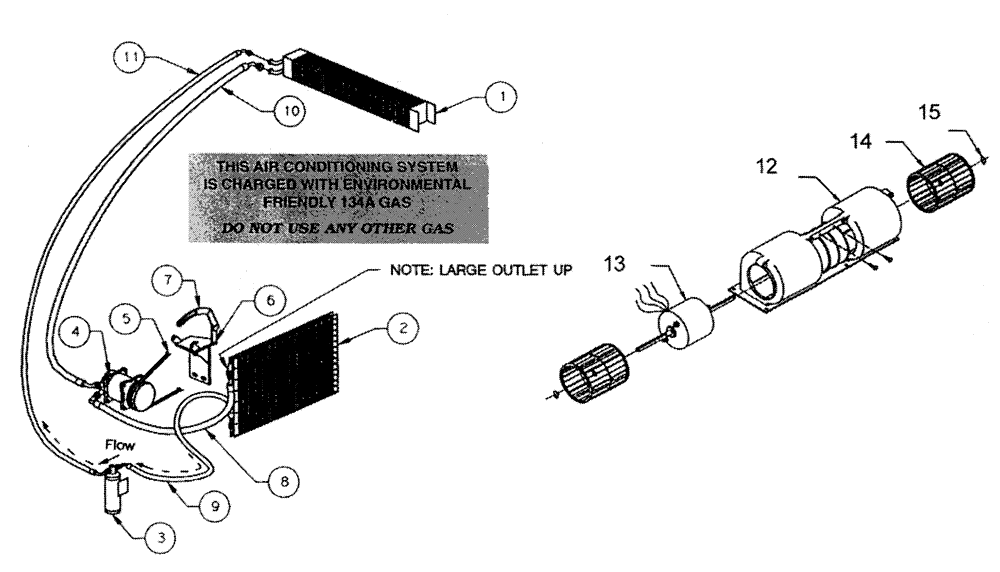 11
10
1
THIS AIR CONDITIONING SYSTEM IS CHARGED WITH ENVIRONMENTAL FRIENDLY 134A GAS
DO NOT USE ANY OTHER GAS
NOTE: LARGE OUTLET UP
7
6
5
4
2
Flow
8
9
3
15
14
12
13