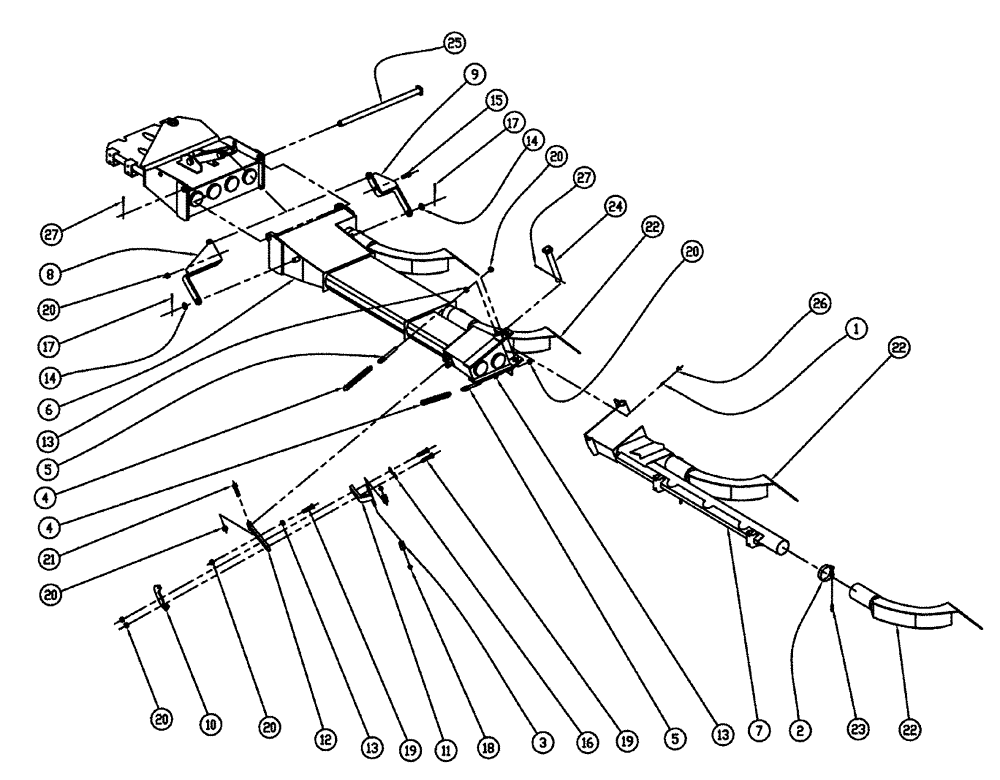 25
9
15
17
14
20
27
24
22
20
27
8
20
17
14
6
13
5
4
4
21
20
26
1
22
20
10
20
12
13
19
11
18
3
16
19
5
13
7
2
23
22