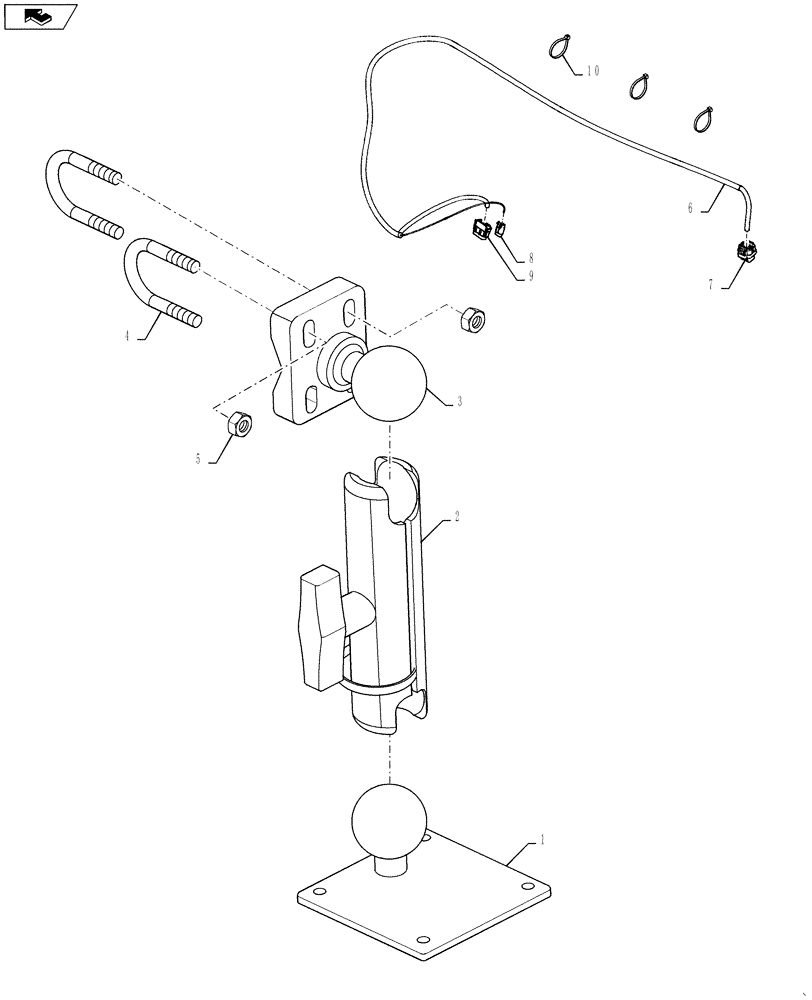 10

6

8

9

7

4

3

5

2

1