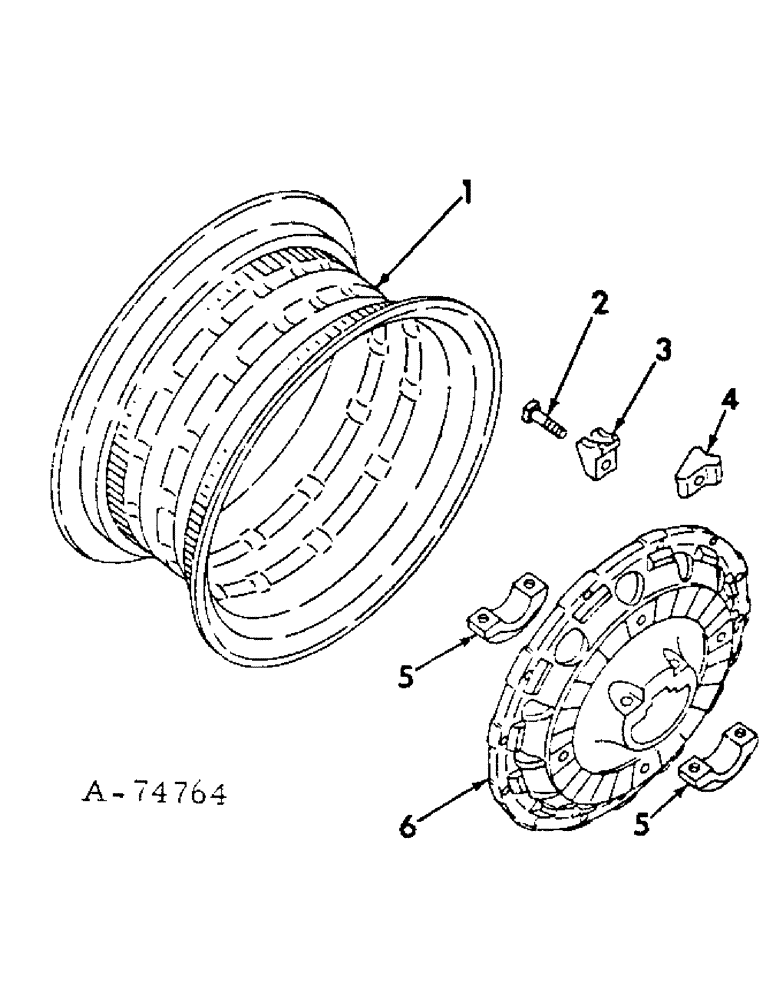 1
2
3
4
5
A-74764
6
5