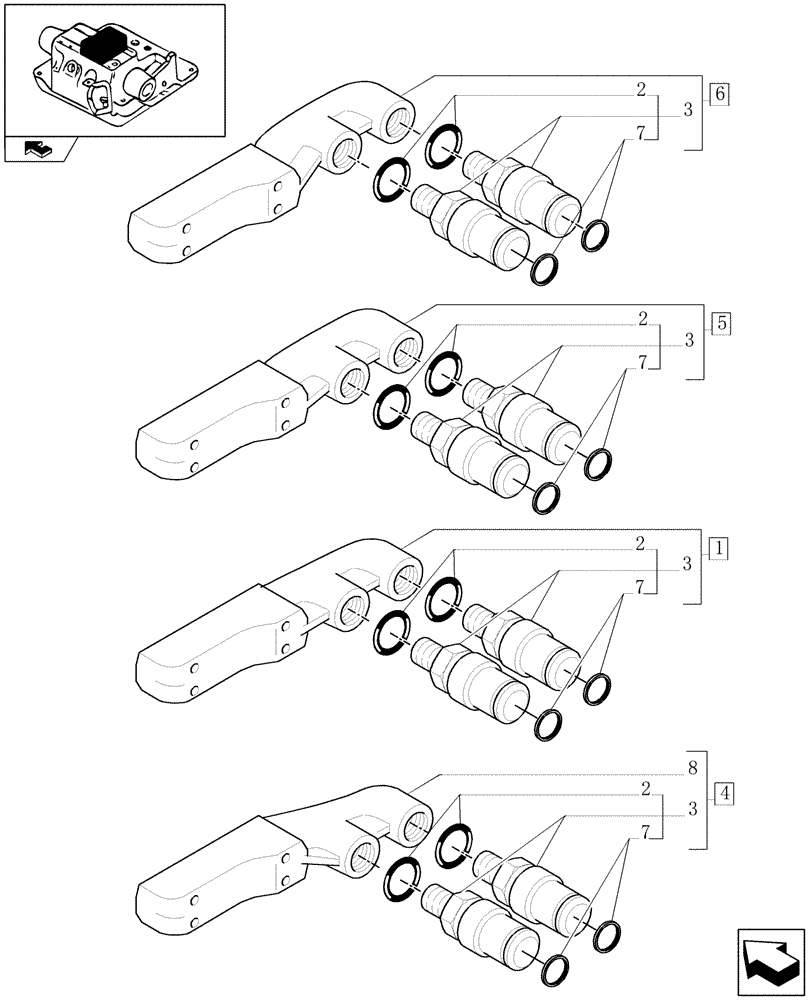 2
3
6
7

2
3
5
7

2
3
1
7

8
2
3
4
7