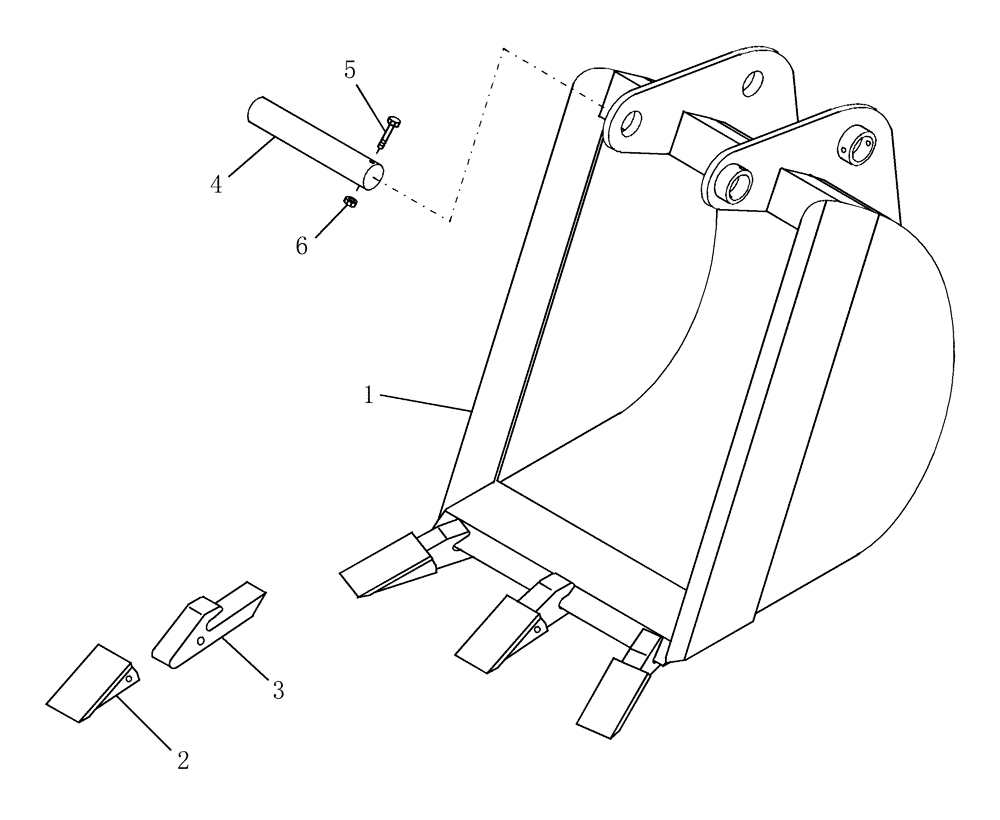 5
4
6
1
3
2