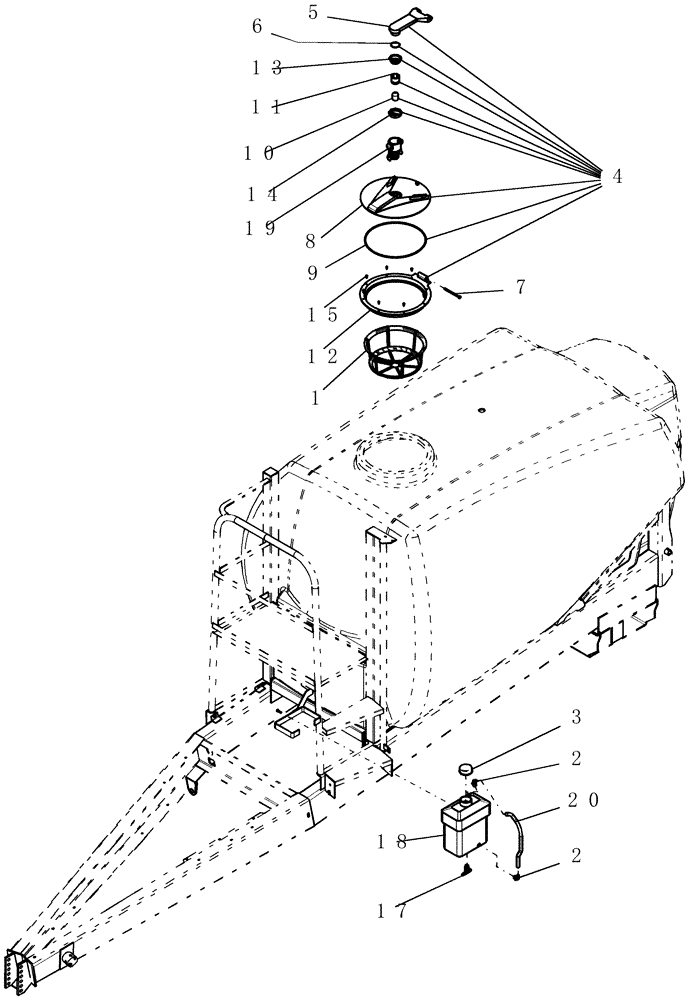 5
6
13
11
10
14
19
4
8
9
7
15
12
1
3
2
20
18
2
17