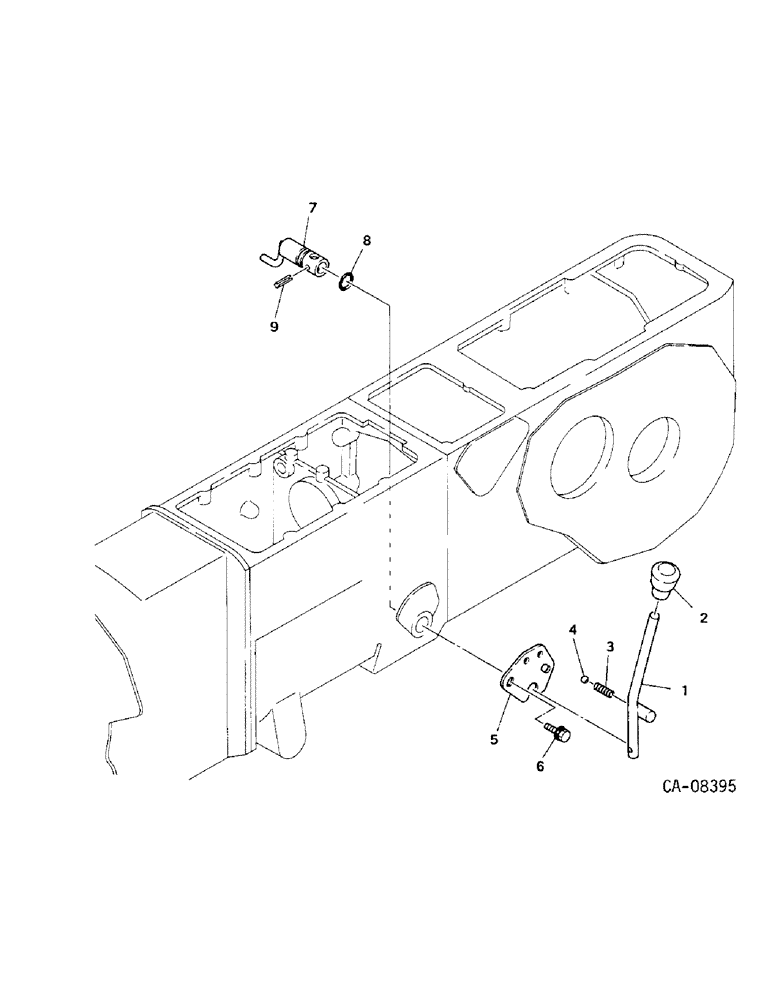 7
8
9
2
4
3
1
5
6
CA-08395