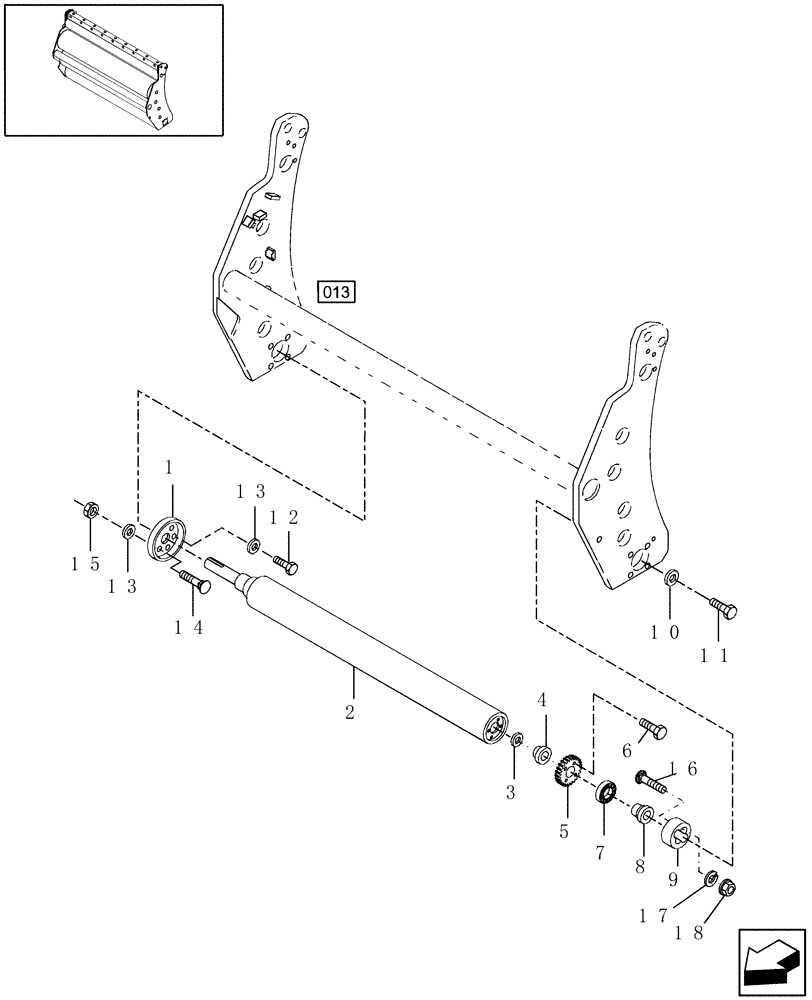 013
1
13
12
15
13
14
10
11
2
4
6
16
3
5
7
8
9
17
18