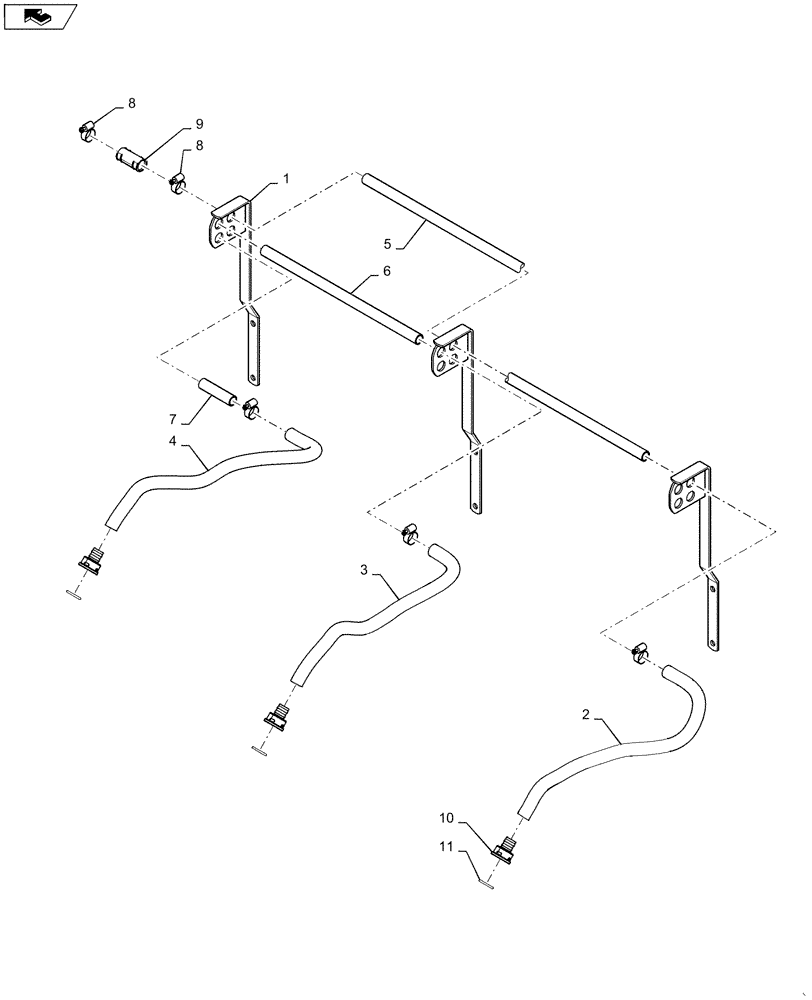 8
9
8
1
5
6
7
4
3
2
10
11