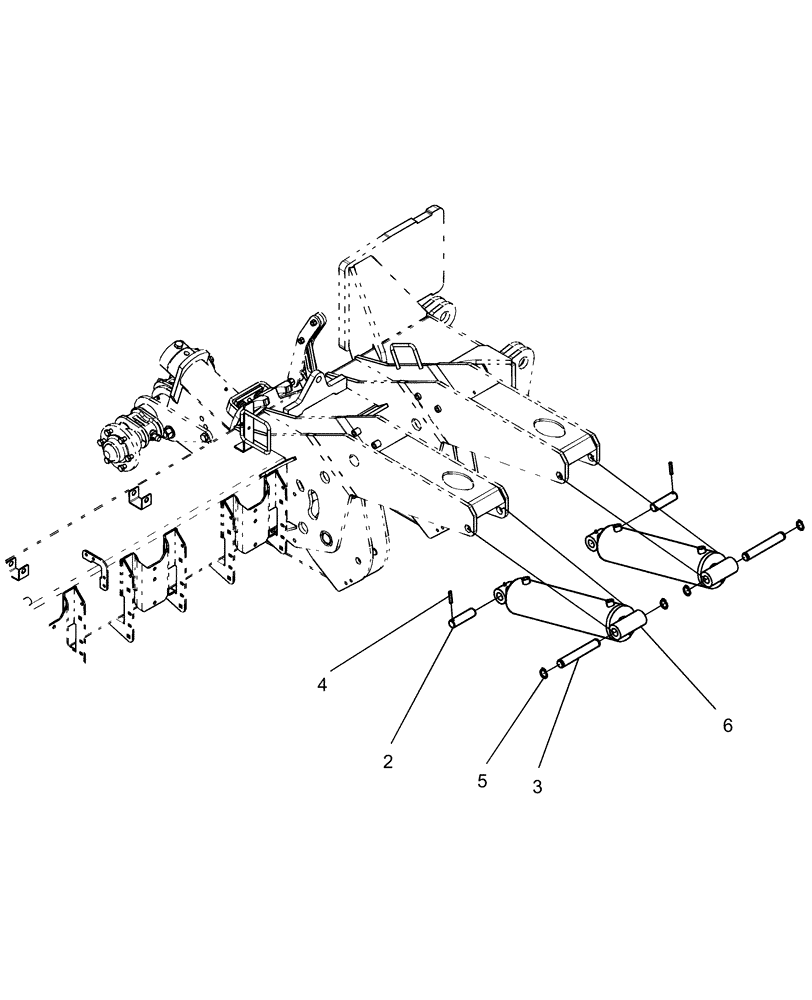 4
2
5
3
6