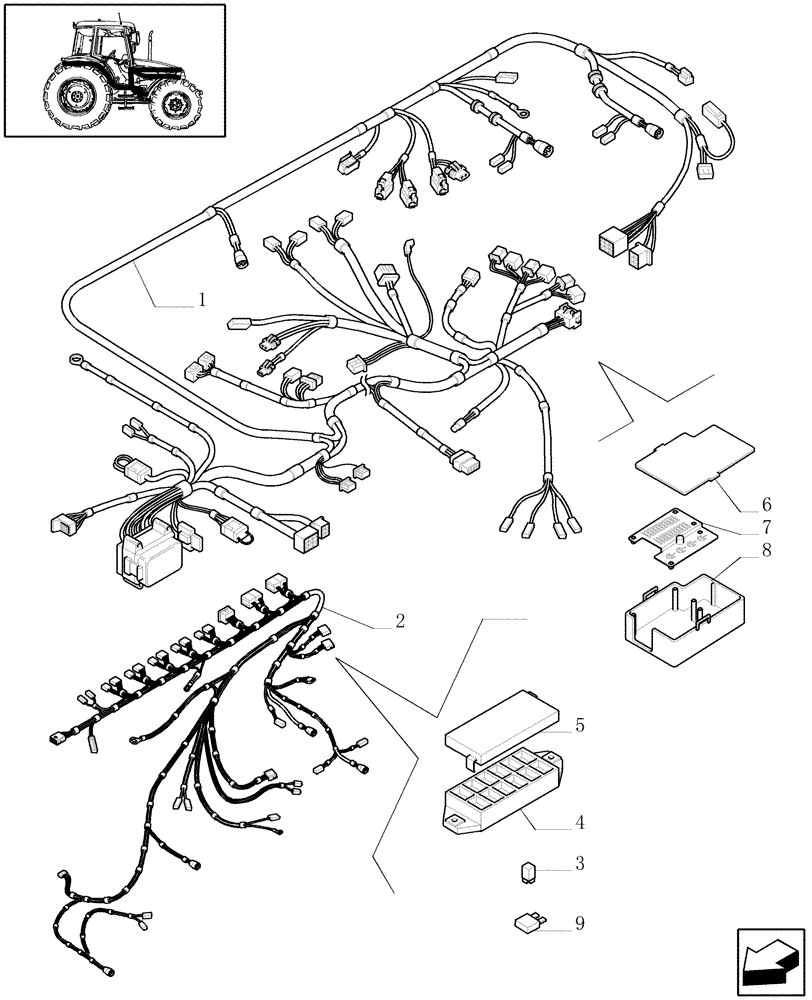 1
6
7
8
2
5
4
3
9