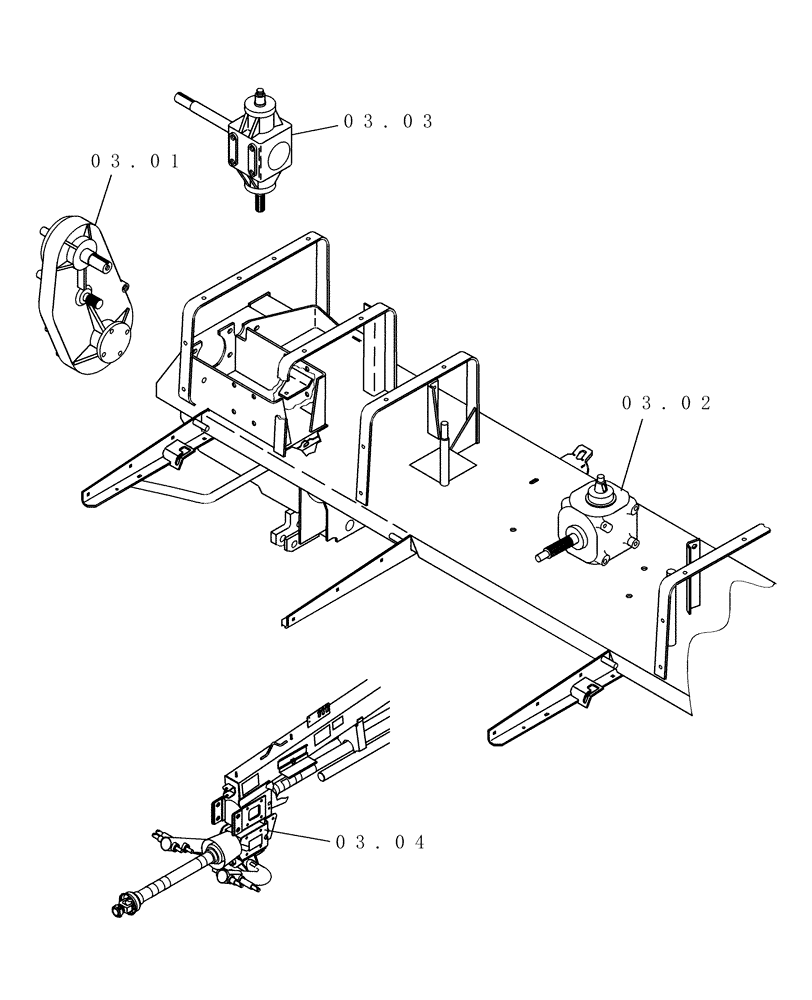 03.03

03.01

03.02

03.04