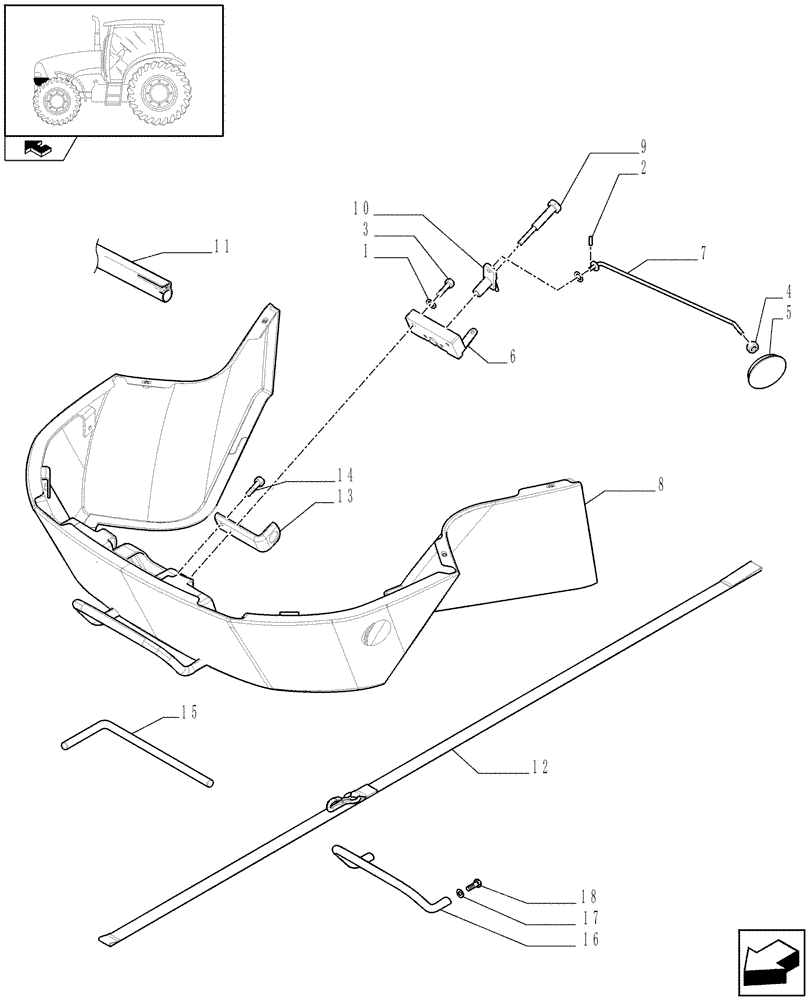 9
2
10
3
1
11
7
4
5
6
14
13
8
15
12
18
17
16