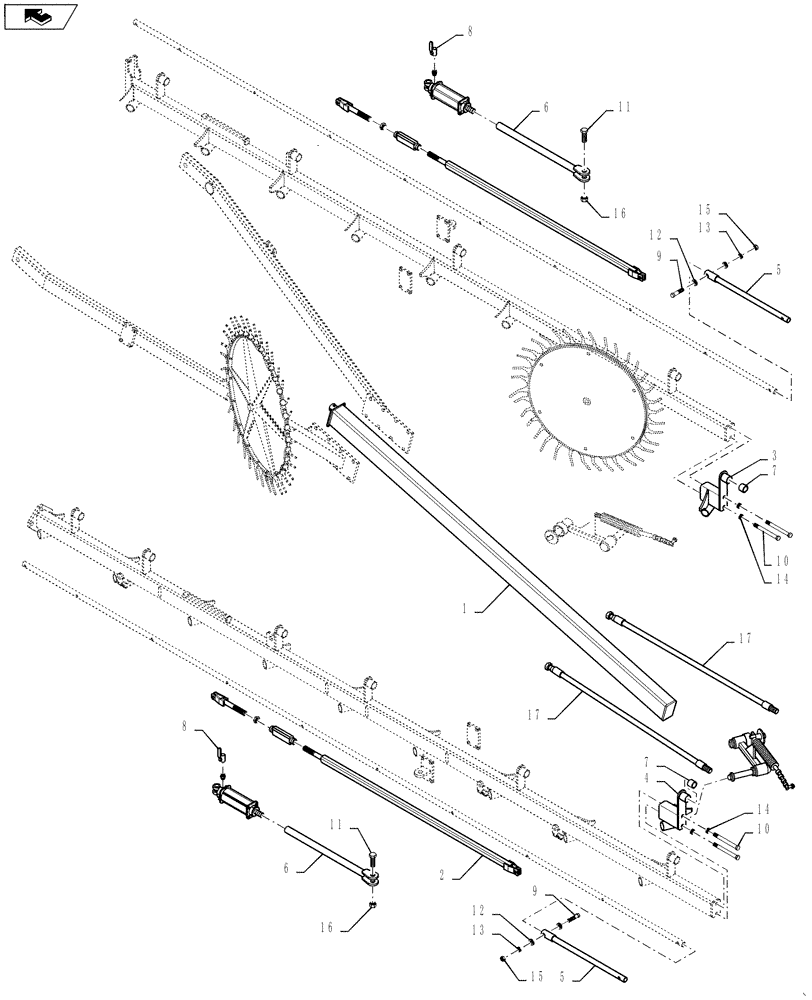 8
6
11
16
15
13
12
9
5
3
7
10
14
1
17
17
7
4
14
10
8
11
6
2
16
9
12
13
15
5