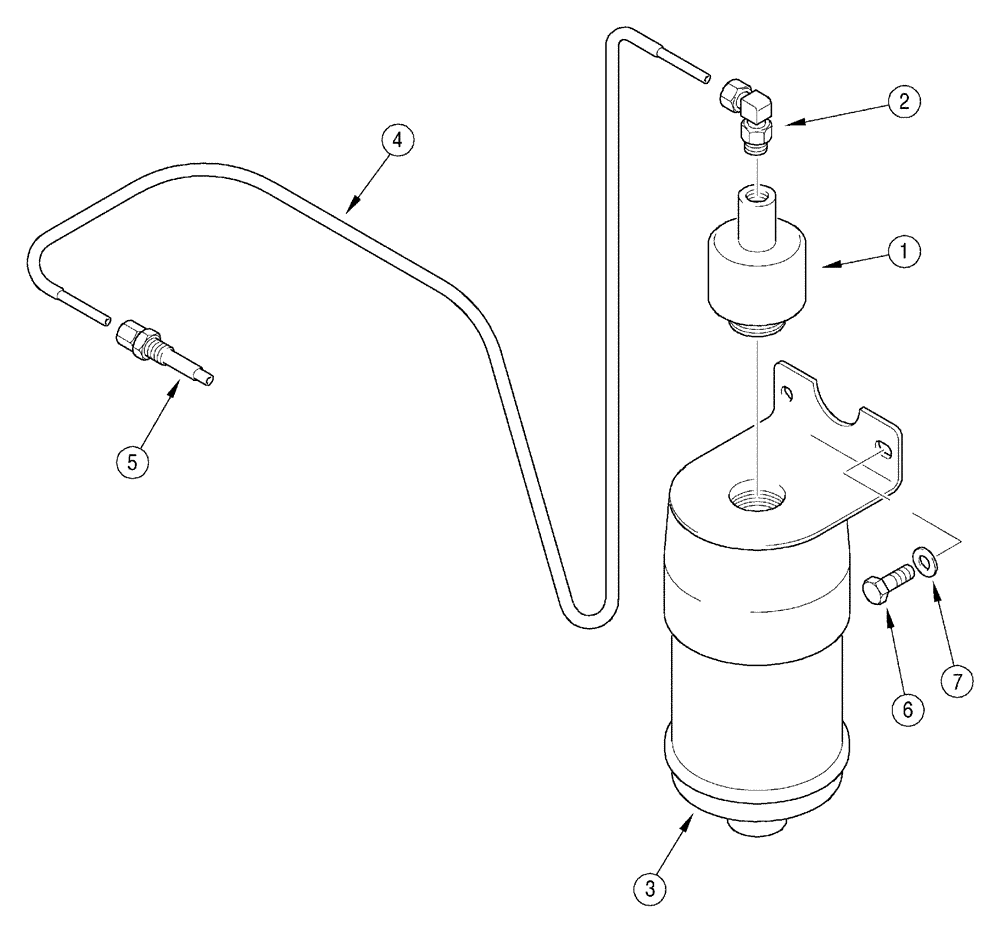 4
2
1
5
6
7
3