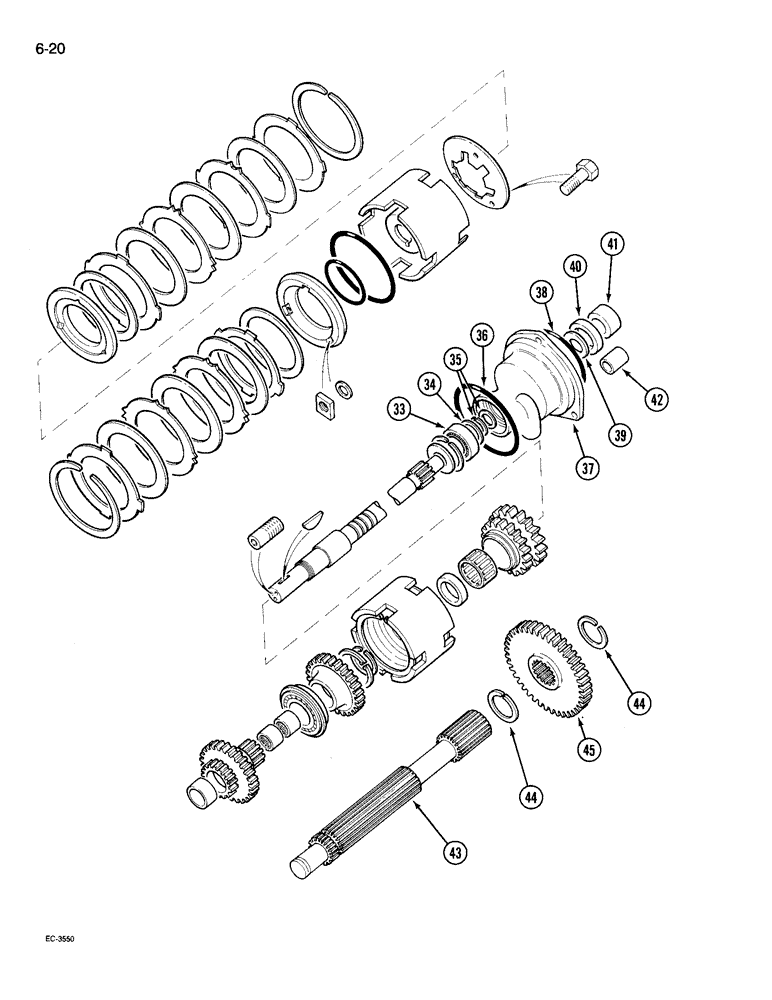 6-20

41
40
38
36
35
34
33
42
39
37
44
45
44
43

EC-3550