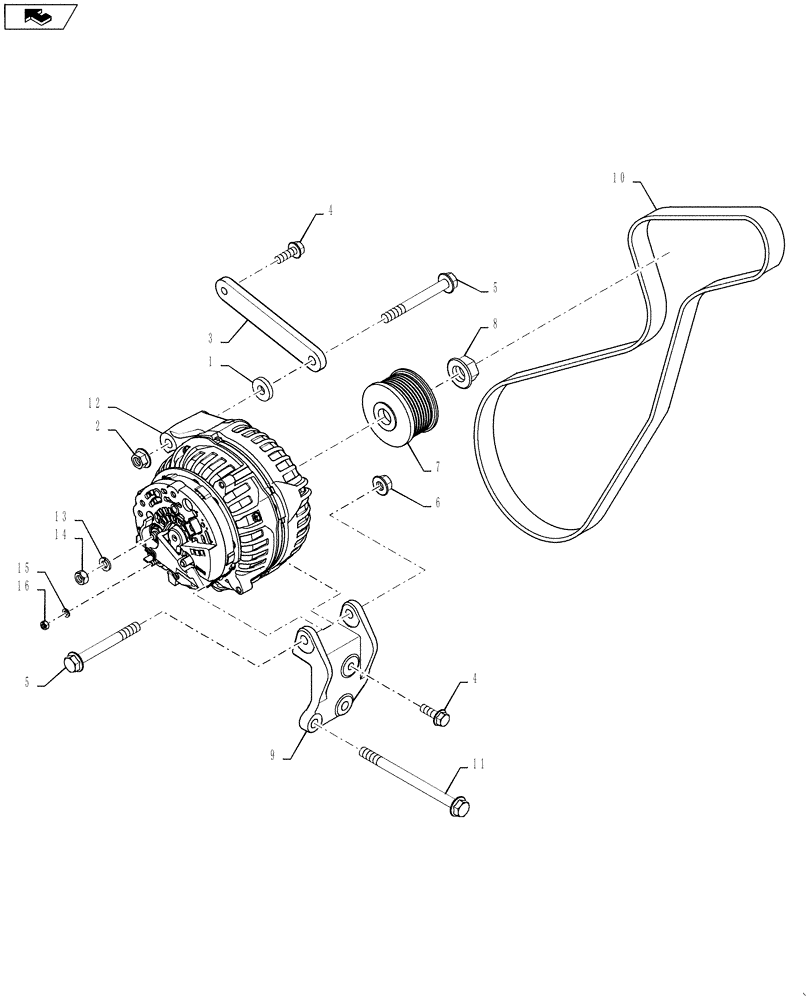 10
4
5
3
8
1
12
2
7
6
13
14
15
16
5
4
9
11