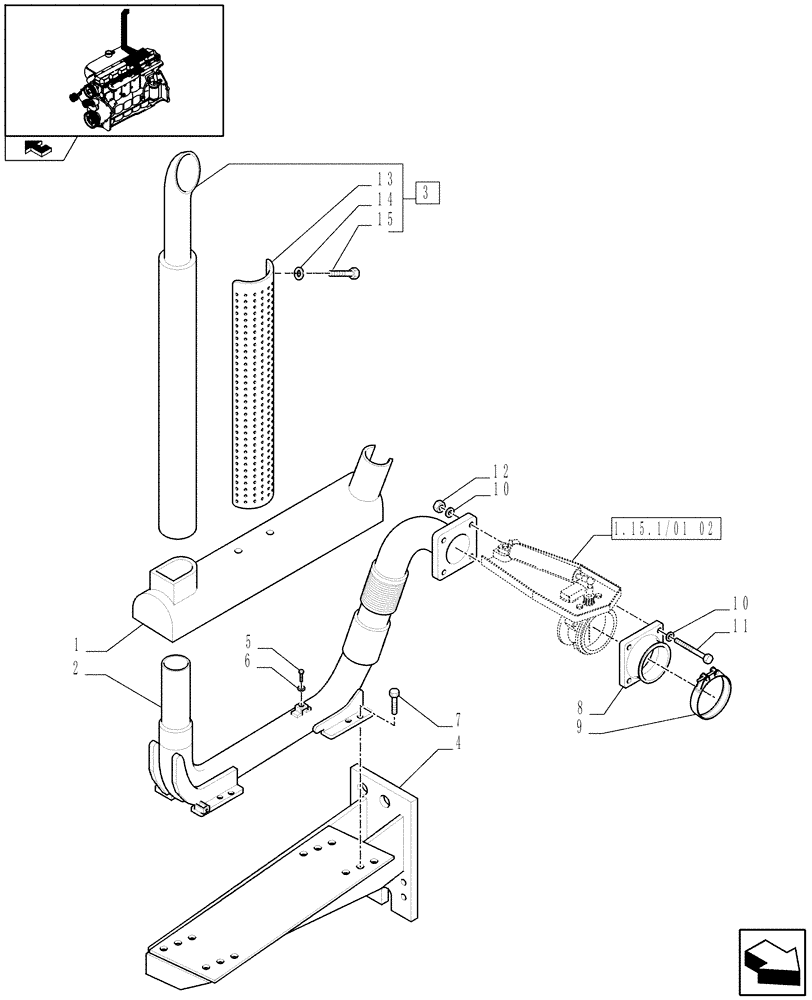 13
14
15
3
12
10
1.15.1/01 02
10
11
1
2
5
6
7
8
9
4