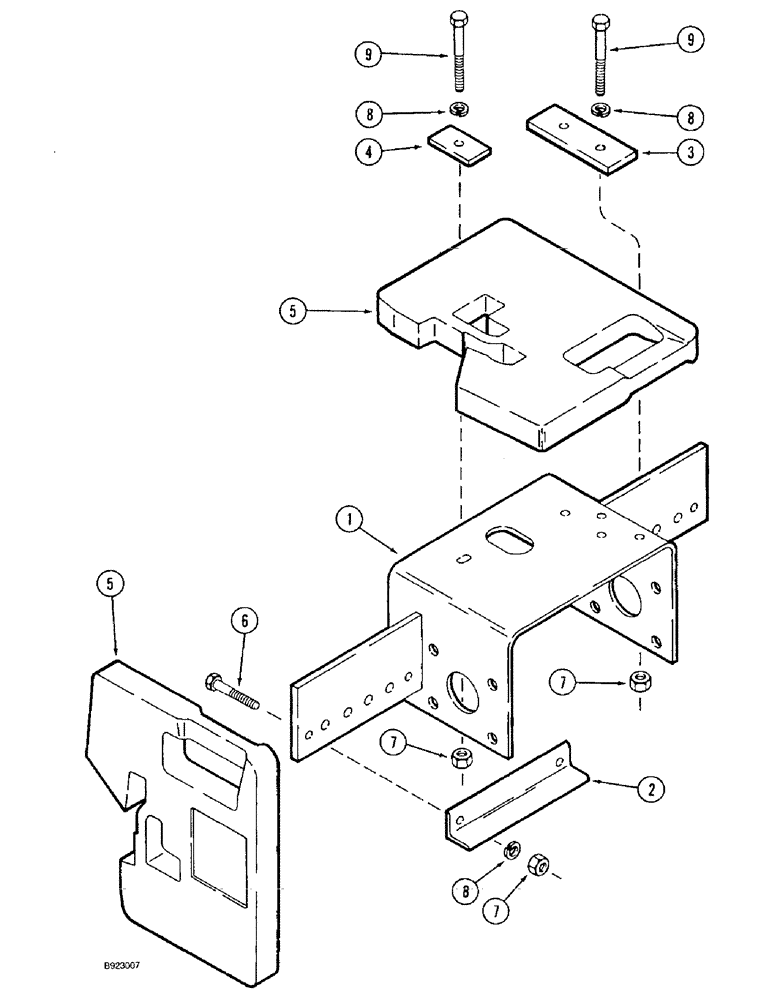 9
9
8
8
4
3
5
1
5
6
7
7
2
8
7
B923007