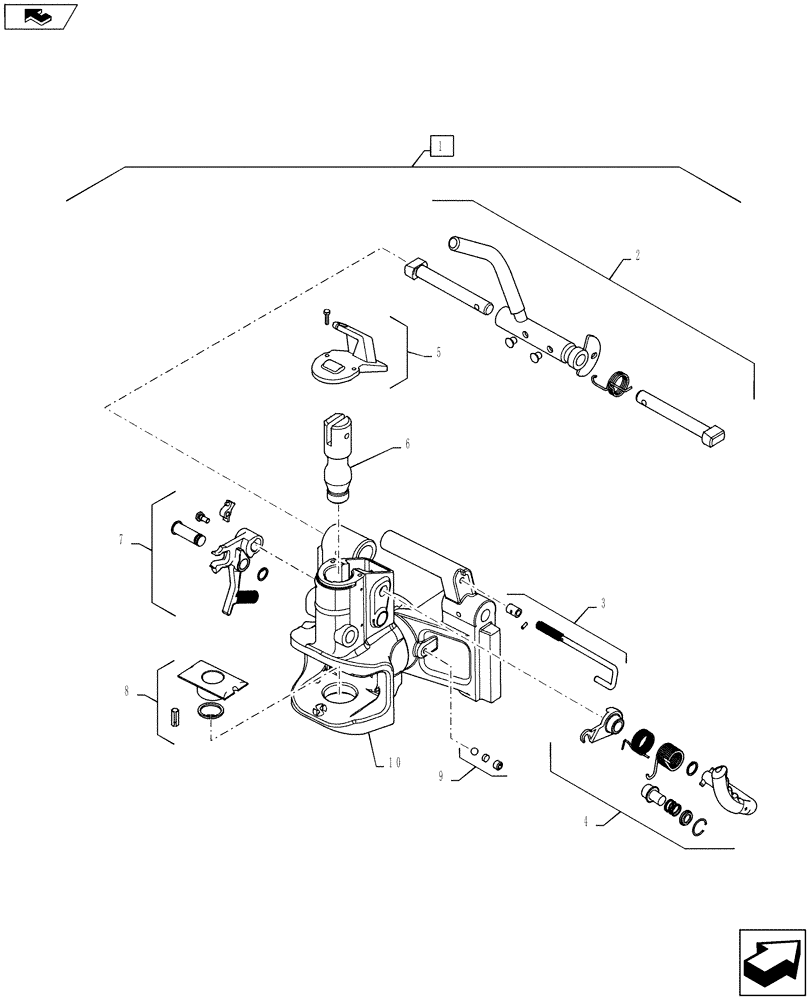 1
2
5
6
7
3
8
10
9
4