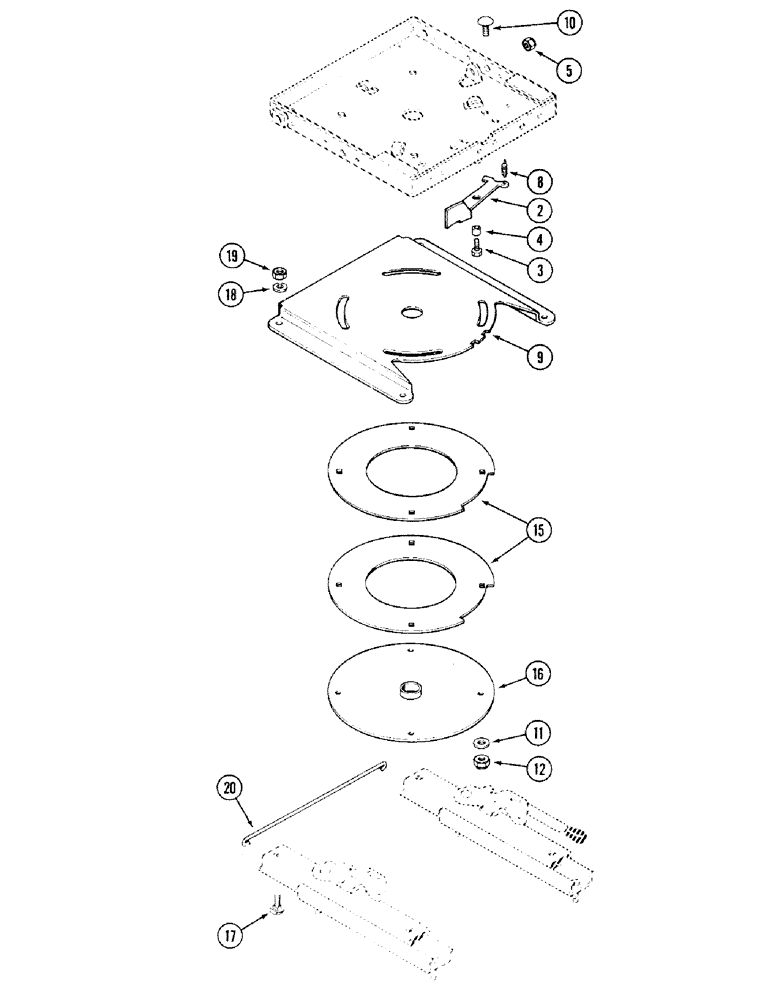 10
5
8
2
4
3
19
18
9
15
16
11
12
20
17