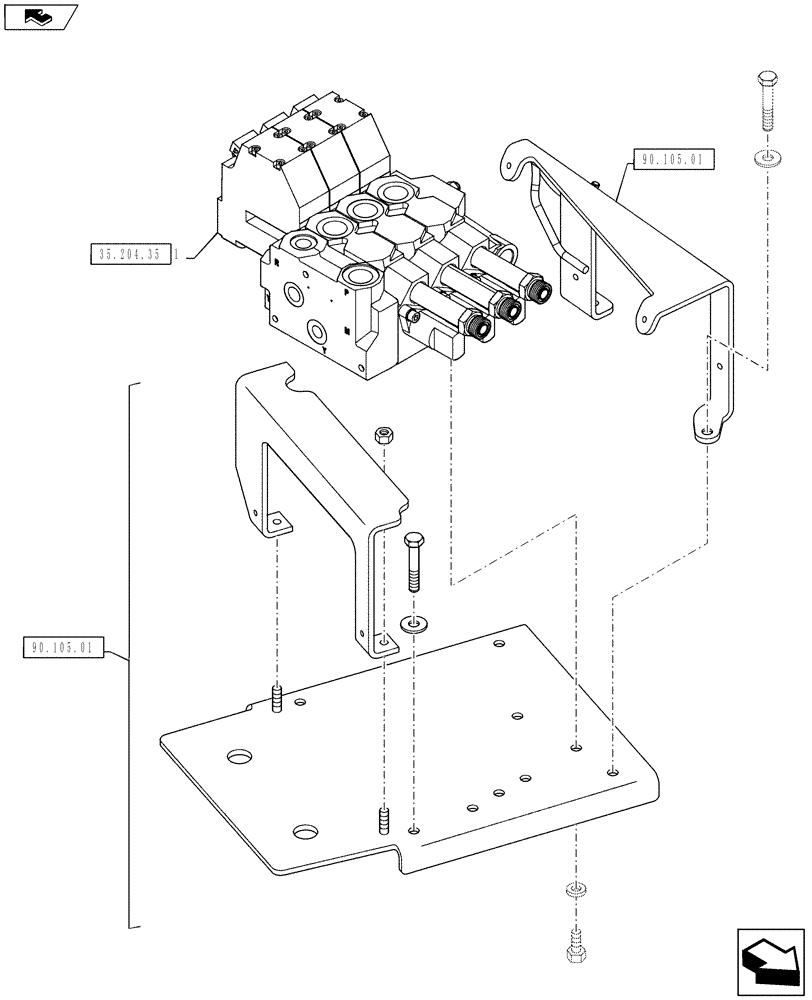 90.105.01

35.204.35 1

90.105.01