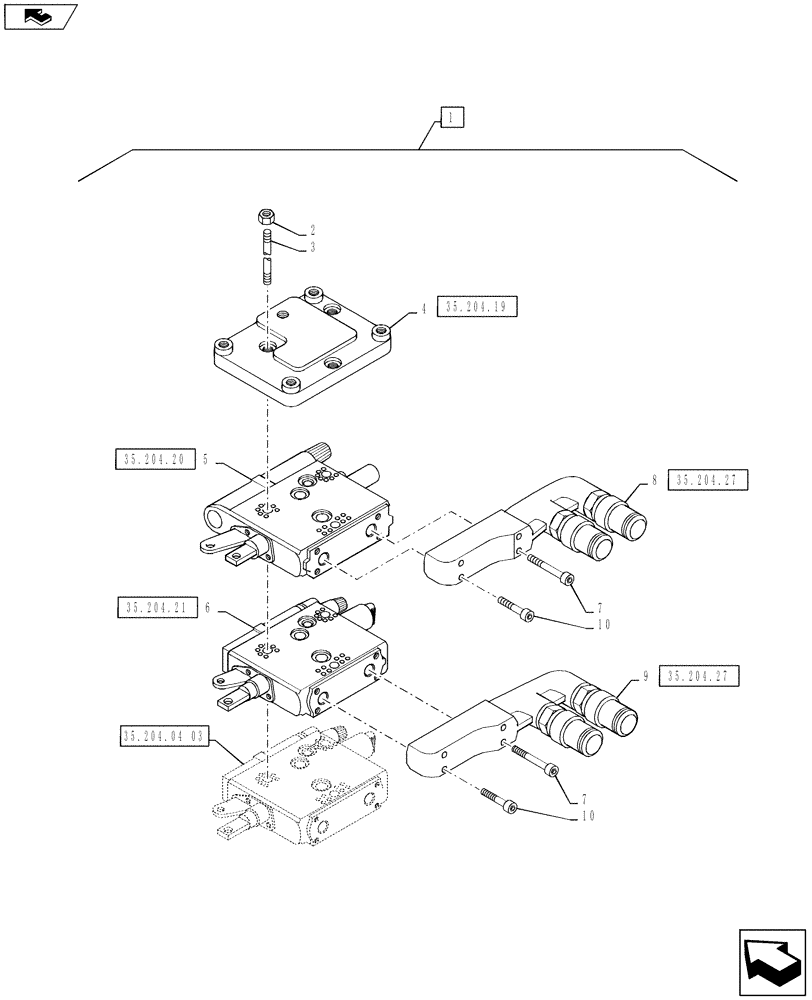 1

2

3

4 35.204.19

35.204.20 5

8 35.204.27

7

10

35.204.21 6

9 35.204.27

35.204.04 03

7

10