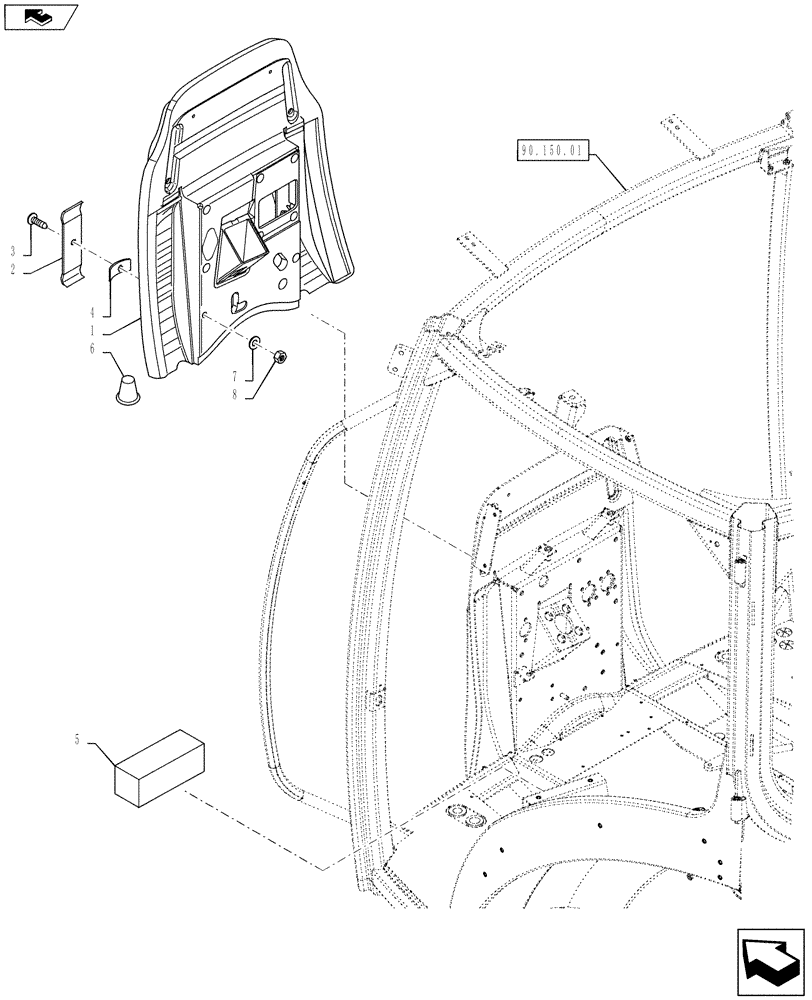 90.150.01

3
2
4
1
6
7
8
5