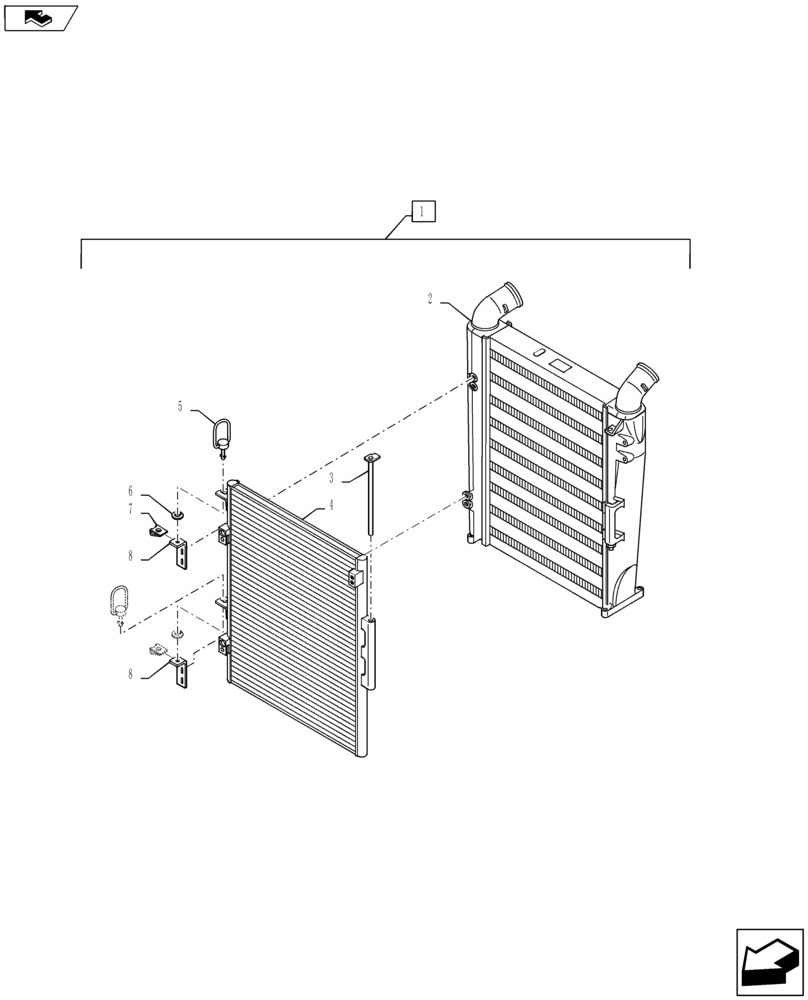 1
2
5
3
4
6
7
8
8