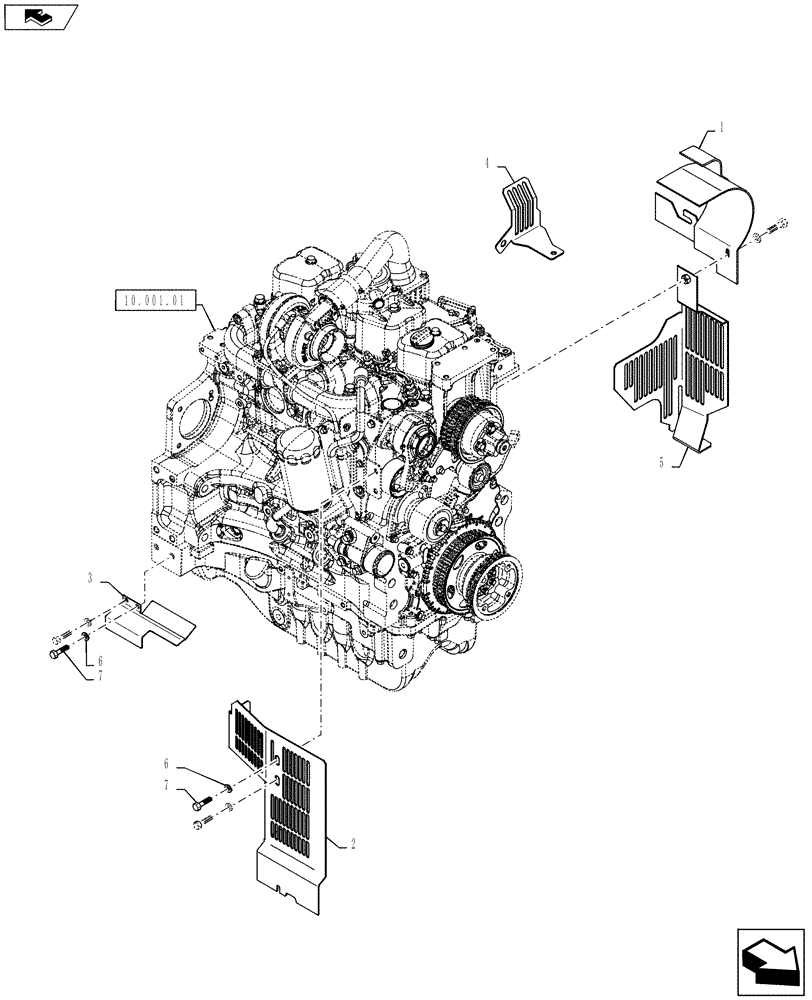 1
4
10.001.01
5
3
6
7
6
7
2